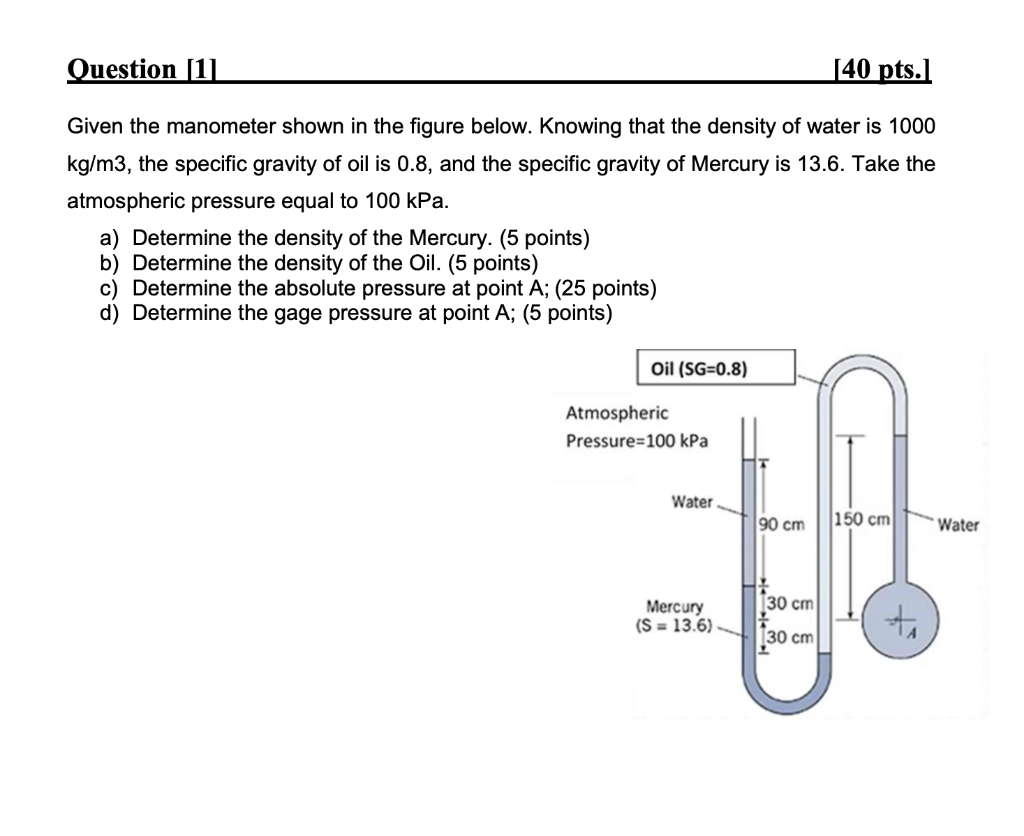 Question [1] [40 pts.]

Given the manometer shown in the figure below. Knowing that the density of water is 1000 kg/m3, the specific gravity of oil is 0.8, and the specific gravity of Mercury is 13.6. Take the atmospheric pressure equal to 100 kPa.

a) Determine the density of the Mercury. (5 points)
b) Determine the density of the Oil. (5 points)
c) Determine the absolute pressure at point A; (25 points)
d) Determine the gage pressure at point A; (5 points)

Oil (SG=0.8)

Atmospheric Pressure=100 kPa

Water

90 cm

150 cm

Water

Mercury (S = 13.6)

30 cm

30 cm

A