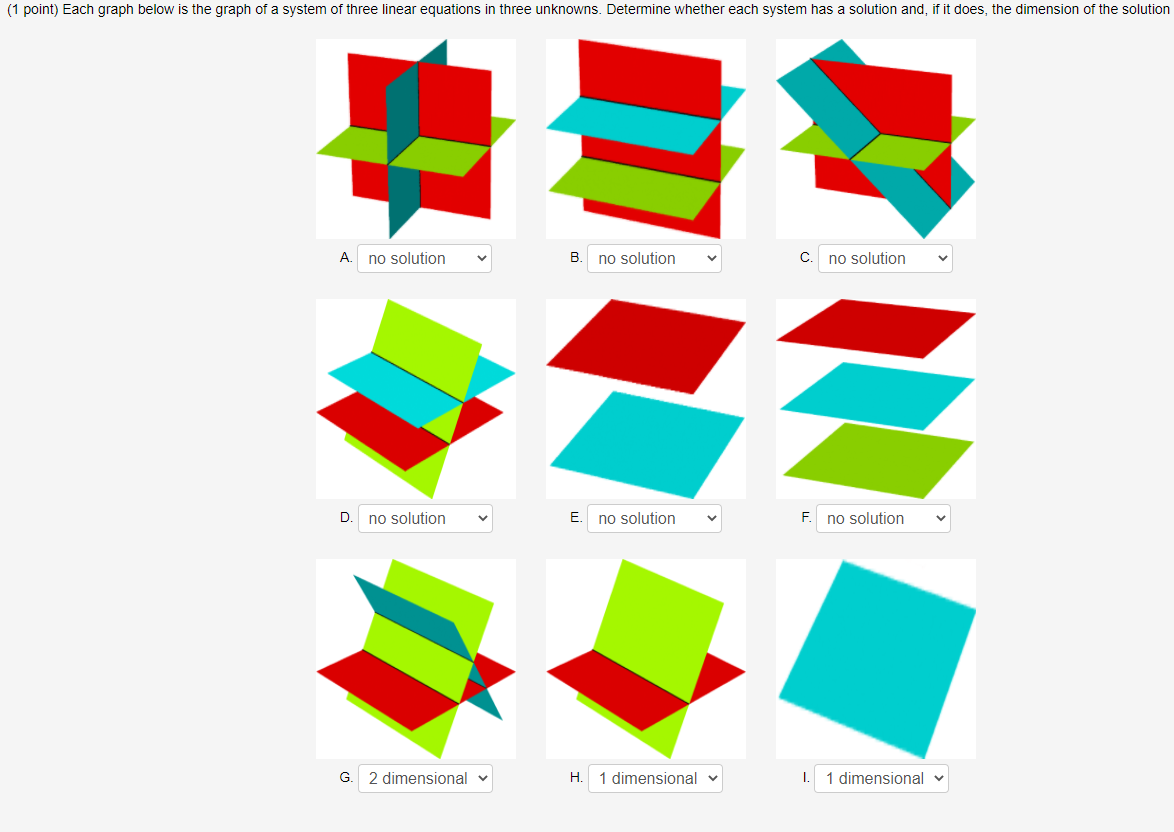 (1 point) Each graph below is the graph of a system of three linear equations in three unknowns. Determine whether each system has a solution and, if it does, the dimension of the solution

A. no solution

B. no solution

C. no solution

D. no solution

E. no solution

F. no solution

G. 2 dimensional

H. 1 dimensional

I. 1 dimensional