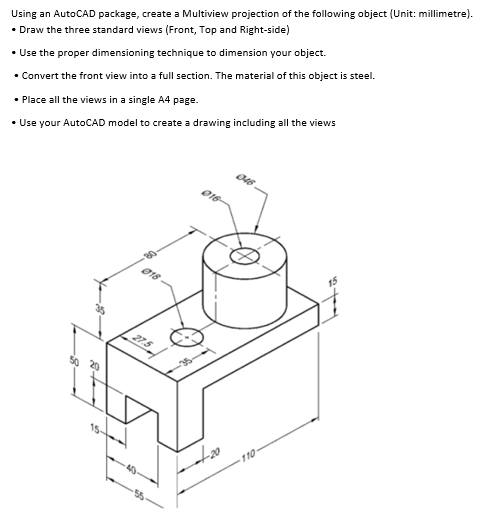 Using an AutoCAD package, create a Multiview projection of the following object (Unit: millimetre).

• Draw the three standard views (Front, Top and Right-side)

• Use the proper dimensioning technique to dimension your object.

• Convert the front view into a full section. The material of this object is steel.

• Place all the views in a single A4 page.

• Use your AutoCAD model to create a drawing including all the views

Ø46
Ø16
80
Ø18
15
35
27.5
35
50
20
15
20
110
40
55