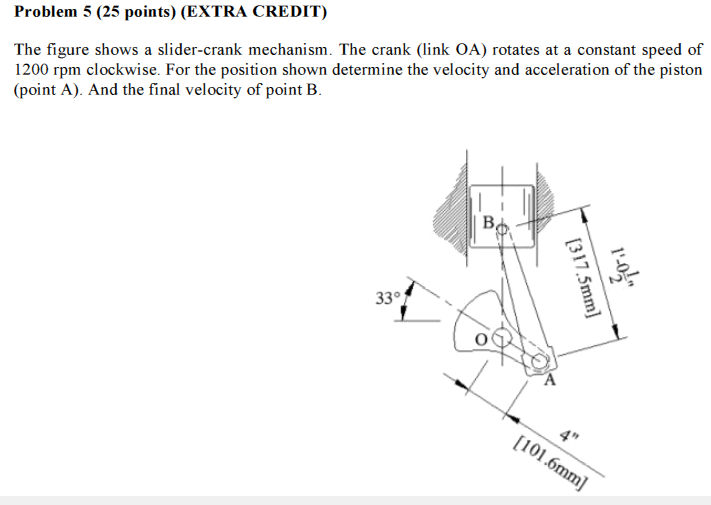 Problem 5 (25 points) (EXTRA CREDIT)

The figure shows a slider-crank mechanism. The crank (link OA) rotates at a constant speed of 1200 rpm clockwise. For the position shown determine the velocity and acceleration of the piston (point A). And the final velocity of point B.

B

33°

O

A

$1'\text{-}0\frac{1}{2}"$

[317.5mm]

4"

[101.6mm]