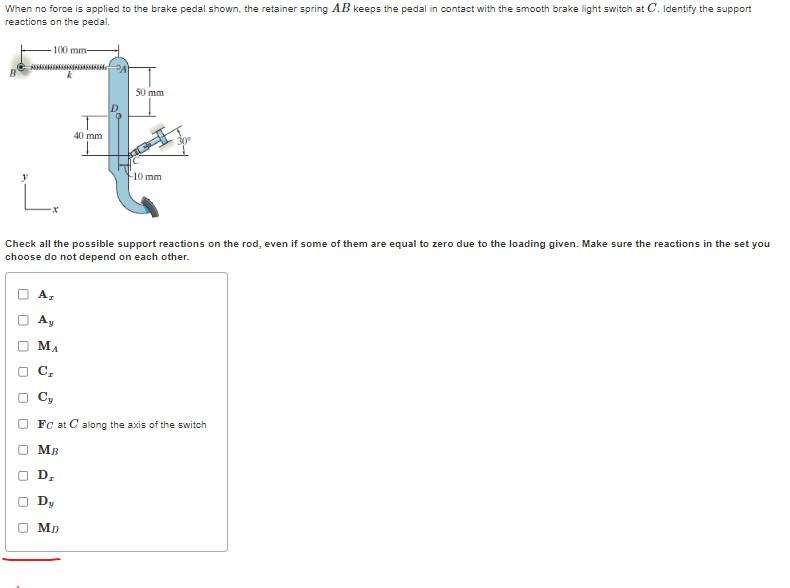 When no force is applied to the brake pedal shown, the retainer spring $AB$ keeps the pedal in contact with the smooth brake light switch at $C$. Identify the support reactions on the pedal.

100 mm
B
k
A
50 mm
D
40 mm
30°
C
10 mm
y
x

Check all the possible support reactions on the rod, even if some of them are equal to zero due to the loading given. Make sure the reactions in the set you choose do not depend on each other.

$\mathbf{A}_x$

$\mathbf{A}_y$

$\mathbf{M}_A$

$\mathbf{C}_x$

$\mathbf{C}_y$

$\mathbf{F}_C$ at $C$ along the axis of the switch

$\mathbf{M}_B$

$\mathbf{D}_x$

$\mathbf{D}_y$

$\mathbf{M}_D$