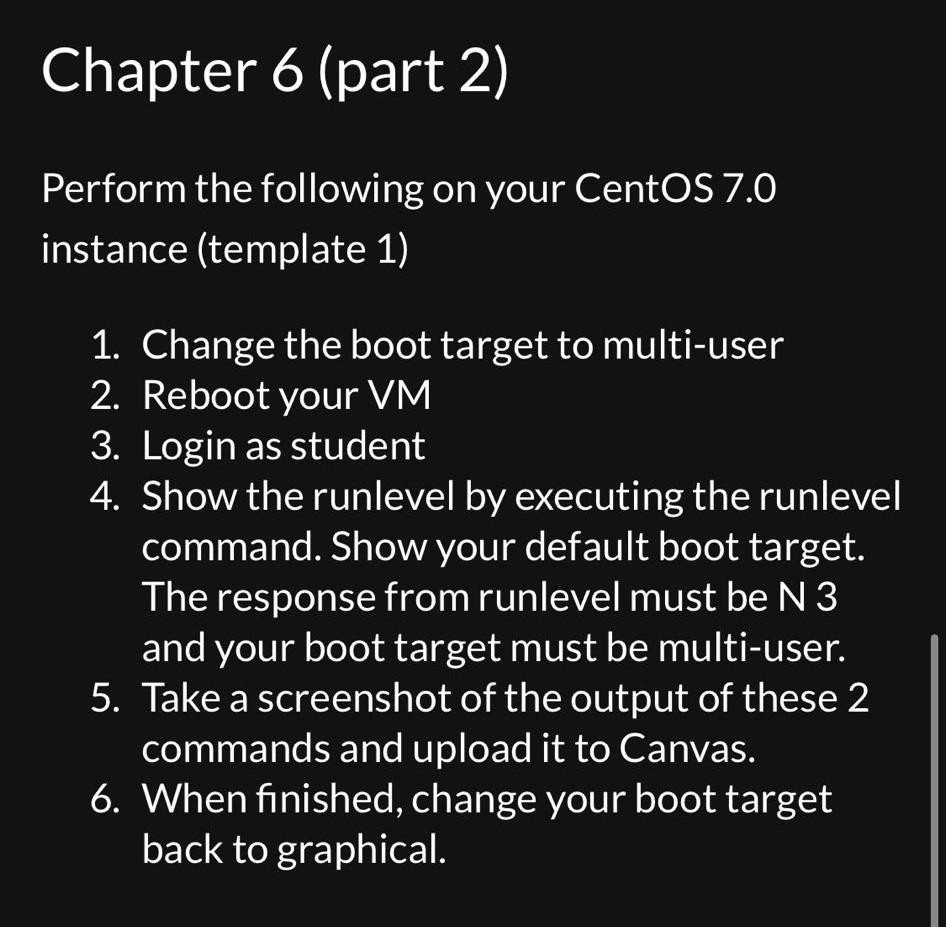 Chapter 6 (part 2)

Perform the following on your CentOS 7.0 instance (template 1)

1. Change the boot target to multi-user
2. Reboot your VM
3. Login as student
4. Show the runlevel by executing the runlevel command. Show your default boot target. The response from runlevel must be N 3 and your boot target must be multi-user.
5. Take a screenshot of the output of these 2 commands and upload it to Canvas.
6. When finished, change your boot target back to graphical.