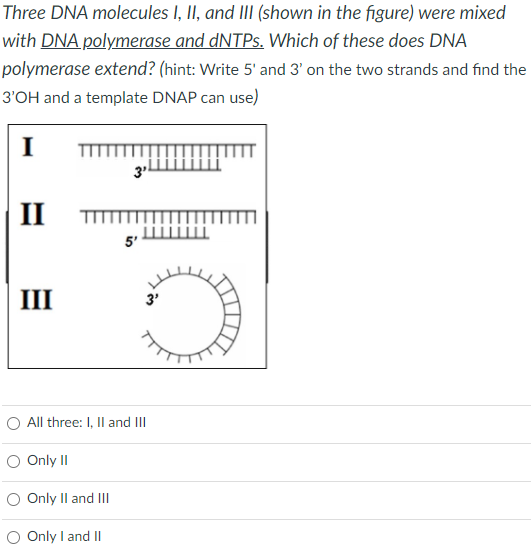 Three DNA molecules I, II, and III (shown in the figure) were mixed with DNA polymerase and dNTPs. Which of these does DNA polymerase extend? (hint: Write 5' and 3' on the two strands and find the 3'OH and a template DNAP can use)

I
3'

II
5'

III
3'

All three: I, II and III

Only II

Only II and III

Only I and II