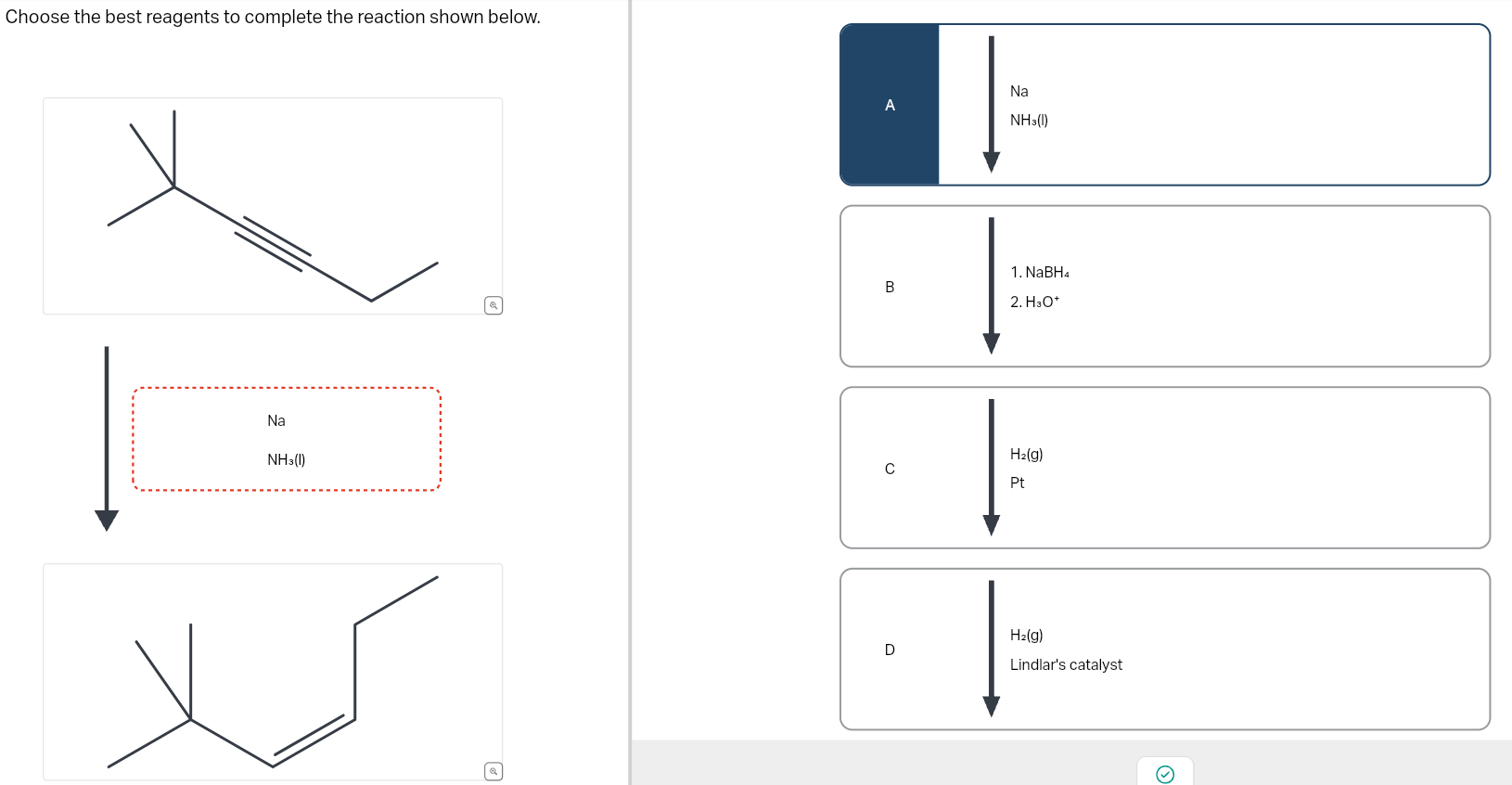 Choose the best reagents to complete the reaction shown below.

Na

$NH_3(l)$

A

Na

$NH_3(l)$

B

1. $NaBH_4$

2. $H_3O^+$

C

$H_2(g)$

Pt

D

$H_2(g)$

Lindlar's catalyst