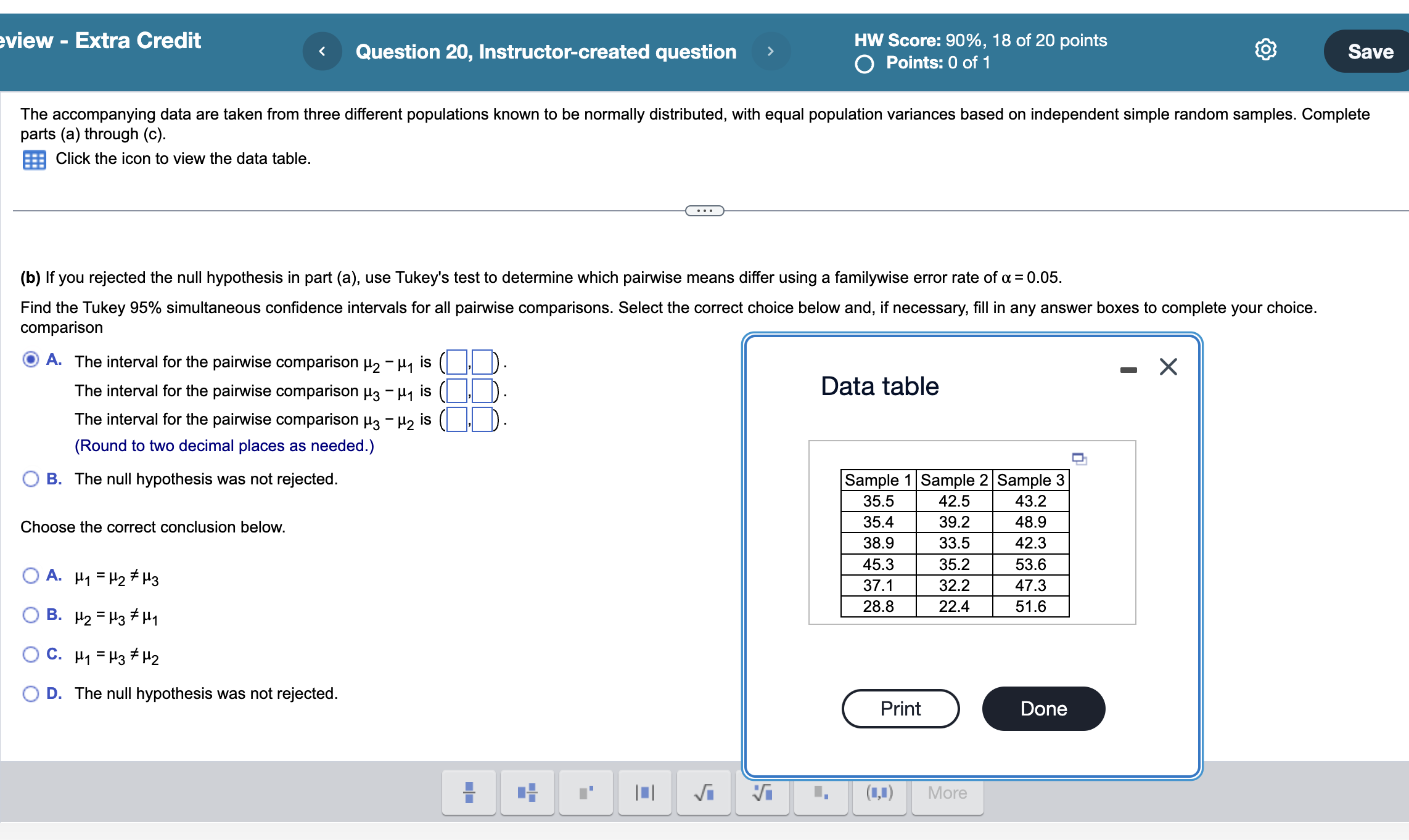 eview - Extra Credit

Question 20, Instructor-created question

HW Score: 90%, 18 of 20 points
Points: 0 of 1

Save

The accompanying data are taken from three different populations known to be normally distributed, with equal population variances based on independent simple random samples. Complete parts (a) through (c).

Click the icon to view the data table.

(b) If you rejected the null hypothesis in part (a), use Tukey's test to determine which pairwise means differ using a familywise error rate of $\alpha = 0.05$.

Find the Tukey 95% simultaneous confidence intervals for all pairwise comparisons. Select the correct choice below and, if necessary, fill in any answer boxes to complete your choice. comparison

A. The interval for the pairwise comparison $\mu_2 - \mu_1$ is ( , ).
The interval for the pairwise comparison $\mu_3 - \mu_1$ is ( , ).
The interval for the pairwise comparison $\mu_3 - \mu_2$ is ( , ).
(Round to two decimal places as needed.)

B. The null hypothesis was not rejected.

Choose the correct conclusion below.

A. $\mu_1 = \mu_2 \neq \mu_3$

B. $\mu_2 = \mu_3 \neq \mu_1$

C. $\mu_1 = \mu_3 \neq \mu_2$

D. The null hypothesis was not rejected.

Data table

| Sample 1 | Sample 2 | Sample 3 |
|---|---|---|
| 35.5 | 42.5 | 43.2 |
| 35.4 | 39.2 | 48.9 |
| 38.9 | 33.5 | 42.3 |
| 45.3 | 35.2 | 53.6 |
| 37.1 | 32.2 | 47.3 |
| 28.8 | 22.4 | 51.6 |

Print

Done

More