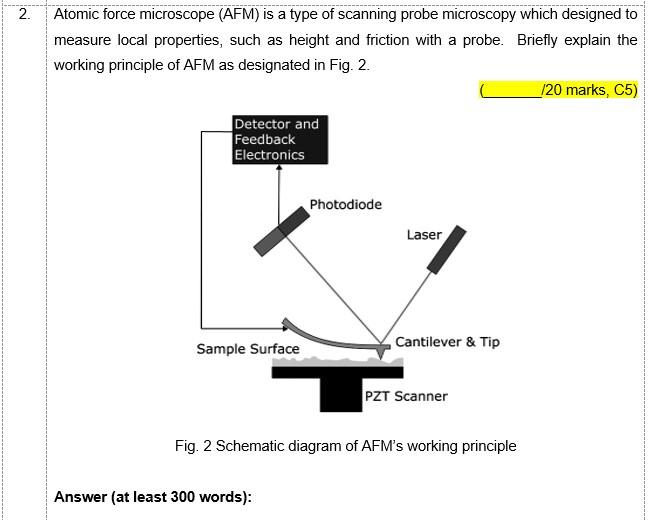 2. Atomic force microscope (AFM) is a type of scanning probe microscopy which designed to measure local properties, such as height and friction with a probe. Briefly explain the working principle of AFM as designated in Fig. 2.

(________/20 marks, C5)

Detector and Feedback Electronics

Photodiode

Laser

Sample Surface

Cantilever & Tip

PZT Scanner

Fig. 2 Schematic diagram of AFM's working principle

**Answer (at least 300 words):**