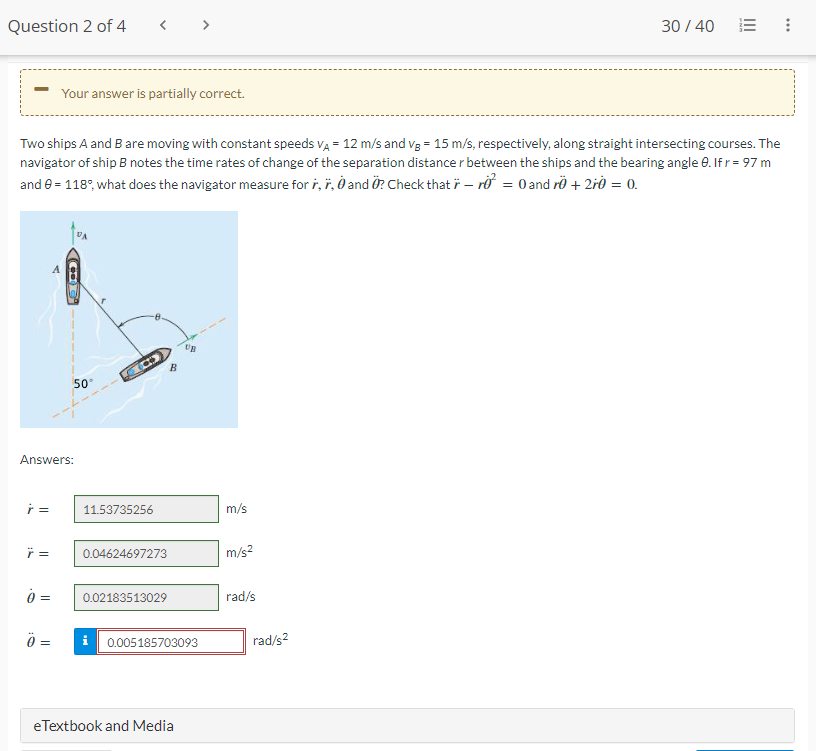 Question 2 of 4 < > 30 / 40

Your answer is partially correct.

Two ships A and B are moving with constant speeds $v_A$ = 12 m/s and $v_B$ = 15 m/s, respectively, along straight intersecting courses. The navigator of ship B notes the time rates of change of the separation distance r between the ships and the bearing angle θ. If r = 97 m and θ = 118°, what does the navigator measure for $\dot{r}$, $\ddot{r}$, $\dot{\theta}$ and $\ddot{\theta}$? Check that $\ddot{r} - r\dot{\theta}^2 = 0$ and $r\ddot{\theta} + 2\dot{r}\dot{\theta} = 0$.

$v_A$
A
r
θ
$v_B$
B
50°

Answers:

$\dot{r} =$ 11.53735256 m/s

$\ddot{r} =$ 0.04624697273 m/s$^2$

$\dot{\theta} =$ 0.02183513029 rad/s

$\ddot{\theta} =$ i 0.005185703093 rad/s$^2$

eTextbook and Media