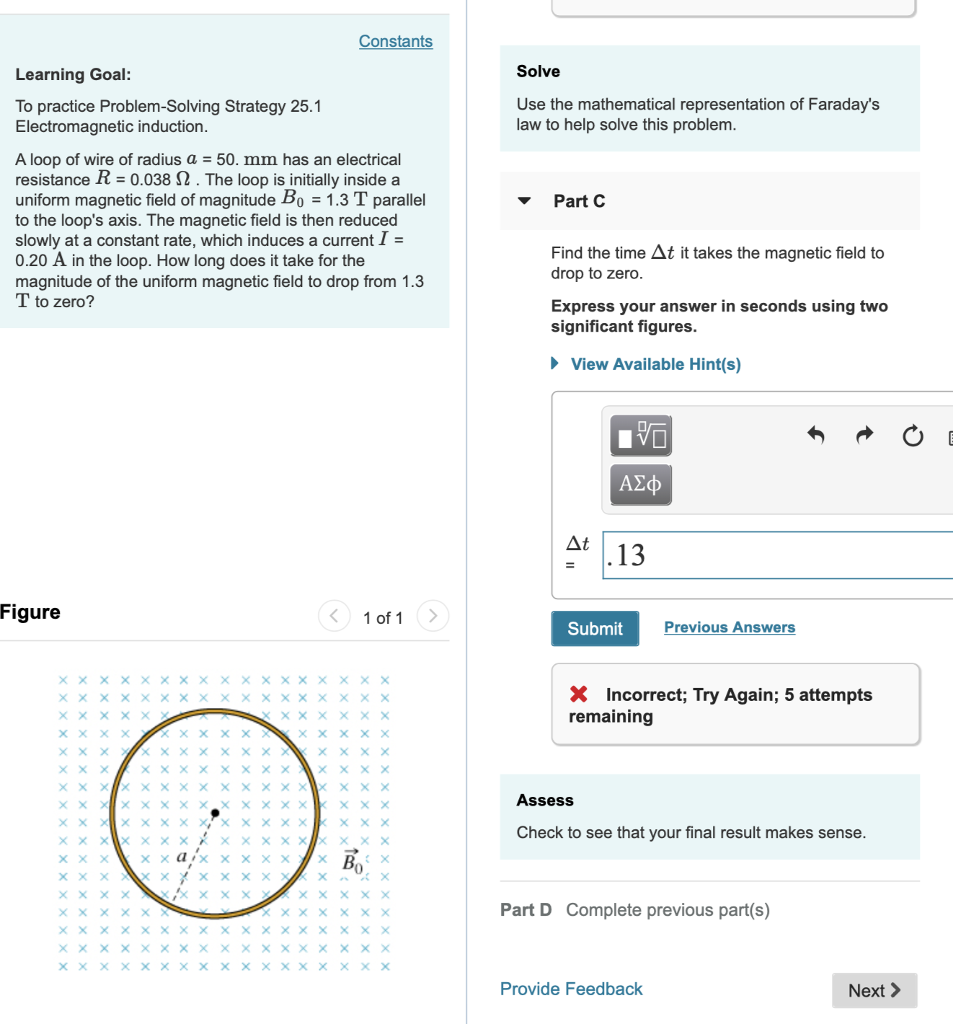 Constants

Learning Goal:

To practice Problem-Solving Strategy 25.1 Electromagnetic induction.

A loop of wire of radius $a$ = 50. mm has an electrical resistance $R$ = 0.038 $\Omega$ . The loop is initially inside a uniform magnetic field of magnitude $B_0$ = 1.3 T parallel to the loop's axis. The magnetic field is then reduced slowly at a constant rate, which induces a current $I$ = 0.20 A in the loop. How long does it take for the magnitude of the uniform magnetic field to drop from 1.3 T to zero?

Figure

1 of 1

$a$

$\vec{B}_0$

Solve

Use the mathematical representation of Faraday's law to help solve this problem.

Part C

Find the time $\Delta t$ it takes the magnetic field to drop to zero.

Express your answer in seconds using two significant figures.

View Available Hint(s)

ΑΣφ

$\Delta t$ = .13

Submit

Previous Answers

Incorrect; Try Again; 5 attempts remaining

Assess

Check to see that your final result makes sense.

Part D Complete previous part(s)

Provide Feedback

Next