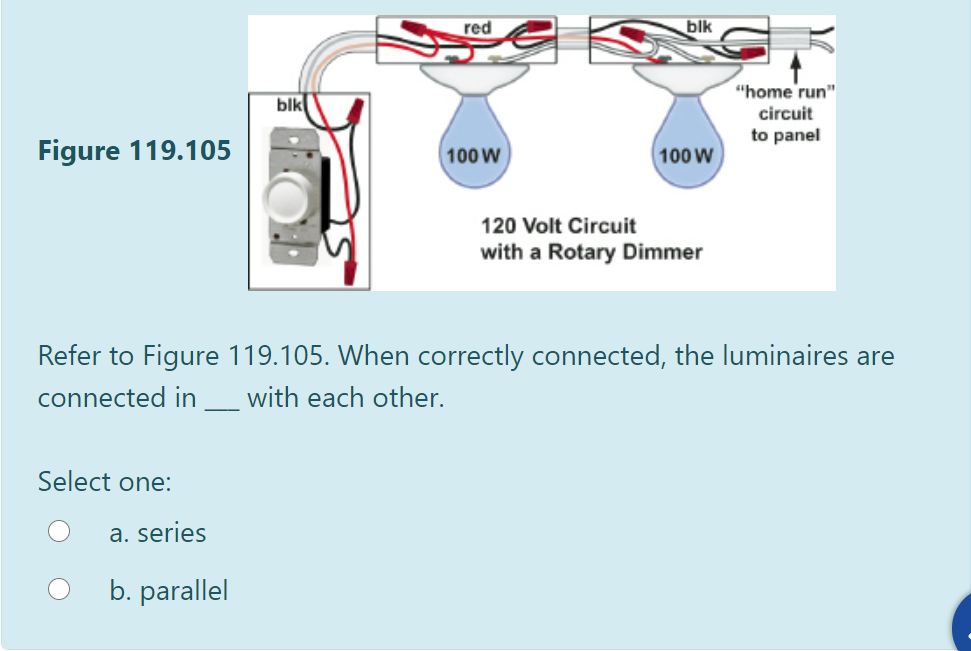 Figure 119.105

red

blk

blk

"home run" circuit to panel

100 W

100 W

120 Volt Circuit with a Rotary Dimmer

Refer to Figure 119.105. When correctly connected, the luminaires are connected in ___ with each other.

Select one:

a. series

b. parallel