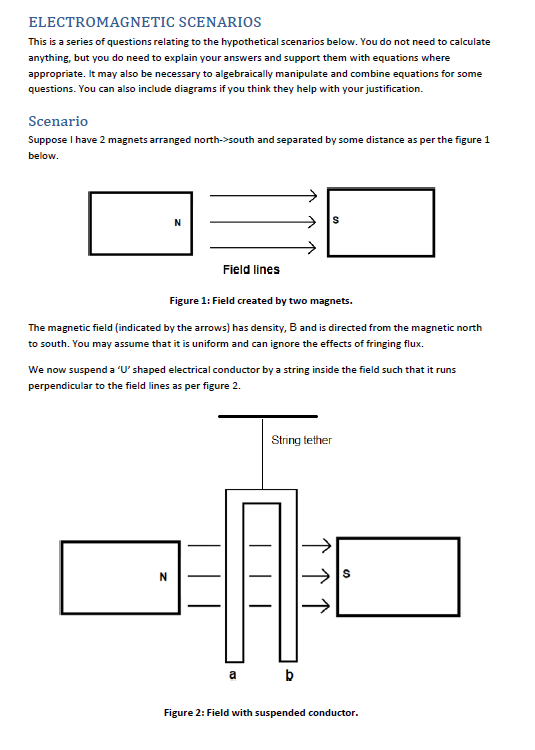 ELECTROMAGNETIC SCENARIOS

This is a series of questions relating to the hypothetical scenarios below. You do not need to calculate anything, but you do need to explain your answers and support them with equations where appropriate. It may also be necessary to algebraically manipulate and combine equations for some questions. You can also include diagrams if you think they help with your justification.

Scenario

Suppose I have 2 magnets arranged north->south and separated by some distance as per the figure 1 below.

N

S

Field lines

Figure 1: Field created by two magnets.

The magnetic field (indicated by the arrows) has density, B and is directed from the magnetic north to south. You may assume that it is uniform and can ignore the effects of fringing flux.

We now suspend a 'U' shaped electrical conductor by a string inside the field such that it runs perpendicular to the field lines as per figure 2.

String tether

N

S

a

b

Figure 2: Field with suspended conductor.