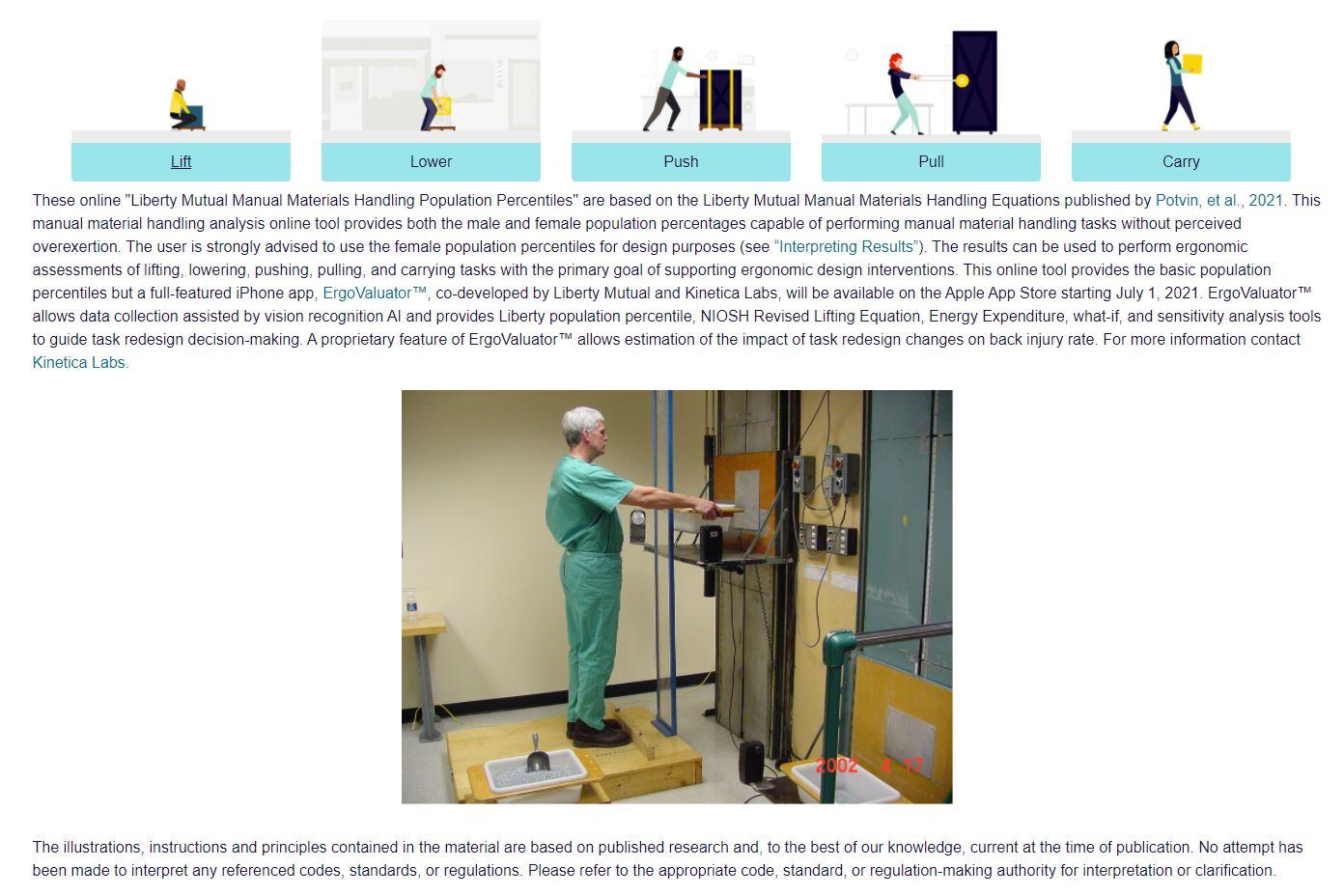 Lift

Lower

Push

Pull

Carry

These online "Liberty Mutual Manual Materials Handling Population Percentiles" are based on the Liberty Mutual Manual Materials Handling Equations published by Potvin, et al., 2021. This manual material handling analysis online tool provides both the male and female population percentages capable of performing manual material handling tasks without perceived overexertion. The user is strongly advised to use the female population percentiles for design purposes (see "Interpreting Results"). The results can be used to perform ergonomic assessments of lifting, lowering, pushing, pulling, and carrying tasks with the primary goal of supporting ergonomic design interventions. This online tool provides the basic population percentiles but a full-featured iPhone app, ErgoValuator™, co-developed by Liberty Mutual and Kinetica Labs, will be available on the Apple App Store starting July 1, 2021. ErgoValuator™ allows data collection assisted by vision recognition AI and provides Liberty population percentile, NIOSH Revised Lifting Equation, Energy Expenditure, what-if, and sensitivity analysis tools to guide task redesign decision-making. A proprietary feature of ErgoValuator™ allows estimation of the impact of task redesign changes on back injury rate. For more information contact Kinetica Labs.

2002 4 17

The illustrations, instructions and principles contained in the material are based on published research and, to the best of our knowledge, current at the time of publication. No attempt has been made to interpret any referenced codes, standards, or regulations. Please refer to the appropriate code, standard, or regulation-making authority for interpretation or clarification.