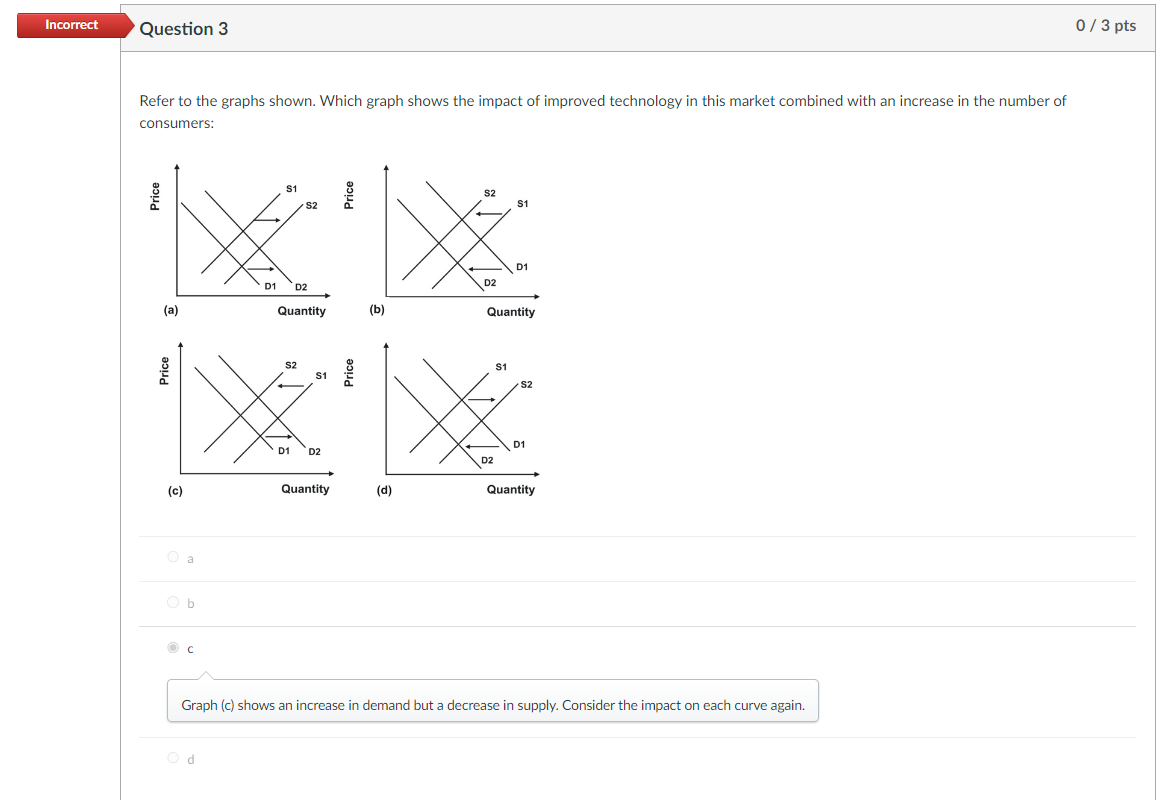 Incorrect

Question 3

0 / 3 pts

Refer to the graphs shown. Which graph shows the impact of improved technology in this market combined with an increase in the number of consumers:

Price
S1
S2
D1
D2
(a)
Quantity

Price
S2
S1
D1
D2
(b)
Quantity

Price
S2
S1
D1
D2
(c)
Quantity

Price
S1
S2
D1
D2
(d)
Quantity

a

b

c

Graph (c) shows an increase in demand but a decrease in supply. Consider the impact on each curve again.

d