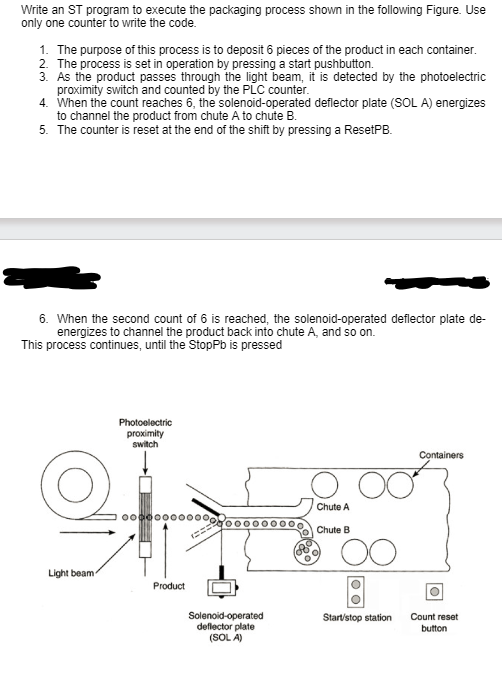 Write an ST program to execute the packaging process shown in the following Figure. Use only one counter to write the code.

1. The purpose of this process is to deposit 6 pieces of the product in each container.
2. The process is set in operation by pressing a start pushbutton.
3. As the product passes through the light beam, it is detected by the photoelectric proximity switch and counted by the PLC counter.
4. When the count reaches 6, the solenoid-operated deflector plate (SOL A) energizes to channel the product from chute A to chute B.
5. The counter is reset at the end of the shift by pressing a ResetPB.

6. When the second count of 6 is reached, the solenoid-operated deflector plate de-energizes to channel the product back into chute A, and so on.
This process continues, until the StopPb is pressed

Photoelectric proximity switch

Containers

Chute A

Chute B

Light beam

Product

Solenoid-operated deflector plate (SOL A)

Start/stop station

Count reset button