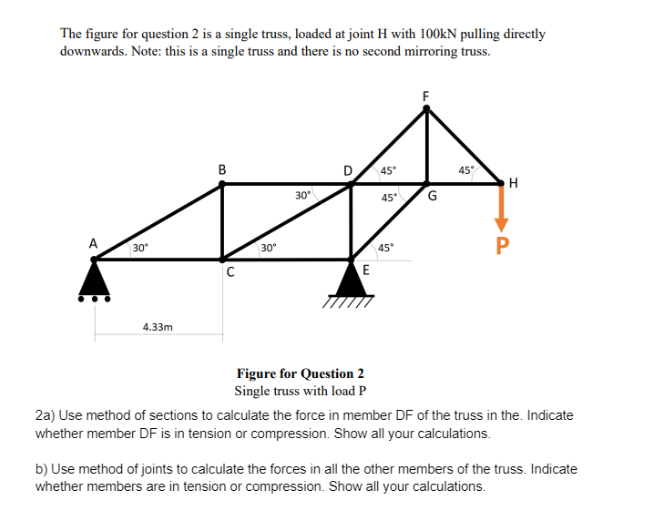 The figure for question 2 is a single truss, loaded at joint H with 100kN pulling directly downwards. Note: this is a single truss and there is no second mirroring truss.

F
B
D
45°
45°
H
30°
45°
G
A
30°
30°
45°
P
C
E
4.33m

Figure for Question 2
Single truss with load P

2a) Use method of sections to calculate the force in member DF of the truss in the. Indicate whether member DF is in tension or compression. Show all your calculations.

b) Use method of joints to calculate the forces in all the other members of the truss. Indicate whether members are in tension or compression. Show all your calculations.