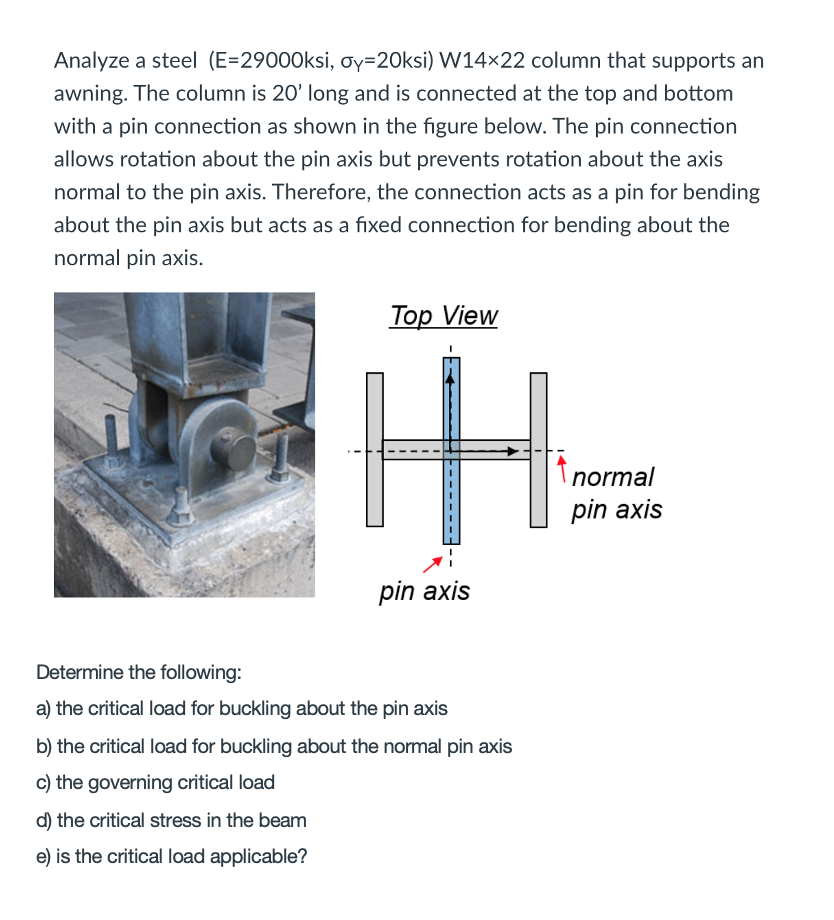 Analyze a steel (E=29000ksi, $\sigma_Y$=20ksi) W14×22 column that supports an awning. The column is 20' long and is connected at the top and bottom with a pin connection as shown in the figure below. The pin connection allows rotation about the pin axis but prevents rotation about the axis normal to the pin axis. Therefore, the connection acts as a pin for bending about the pin axis but acts as a fixed connection for bending about the normal pin axis.

Top View

normal pin axis

pin axis

Determine the following:

a) the critical load for buckling about the pin axis

b) the critical load for buckling about the normal pin axis

c) the governing critical load

d) the critical stress in the beam

e) is the critical load applicable?