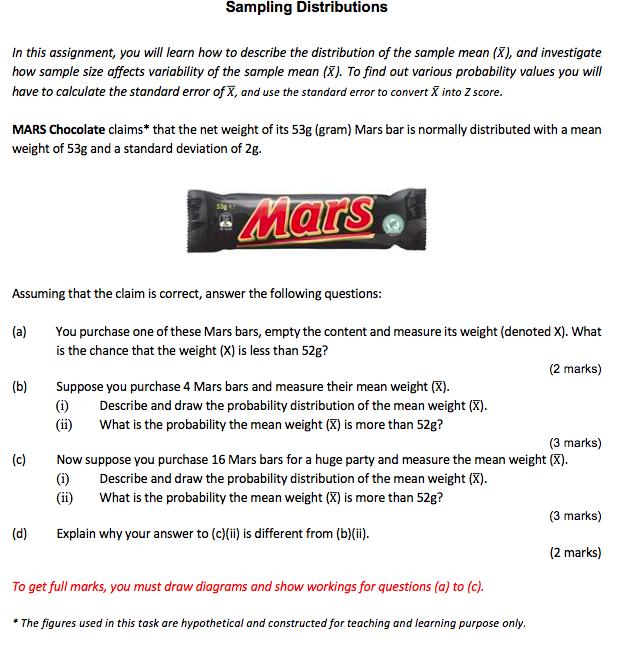 Sampling Distributions

In this assignment, you will learn how to describe the distribution of the sample mean ($\bar{X}$), and investigate how sample size affects variability of the sample mean ($\bar{X}$). To find out various probability values you will have to calculate the standard error of $\bar{X}$, and use the standard error to convert $\bar{X}$ into Z score.

MARS Chocolate claims* that the net weight of its 53g (gram) Mars bar is normally distributed with a mean weight of 53g and a standard deviation of 2g.

53g Mars

Assuming that the claim is correct, answer the following questions:

(a) You purchase one of these Mars bars, empty the content and measure its weight (denoted X). What is the chance that the weight (X) is less than 52g?

(2 marks)

(b) Suppose you purchase 4 Mars bars and measure their mean weight ($\bar{X}$).
(i) Describe and draw the probability distribution of the mean weight ($\bar{X}$).
(ii) What is the probability the mean weight ($\bar{X}$) is more than 52g?

(3 marks)

(c) Now suppose you purchase 16 Mars bars for a huge party and measure the mean weight ($\bar{X}$).
(i) Describe and draw the probability distribution of the mean weight ($\bar{X}$).
(ii) What is the probability the mean weight ($\bar{X}$) is more than 52g?

(3 marks)

(d) Explain why your answer to (c)(ii) is different from (b)(ii).

(2 marks)

To get full marks, you must draw diagrams and show workings for questions (a) to (c).

* The figures used in this task are hypothetical and constructed for teaching and learning purpose only.