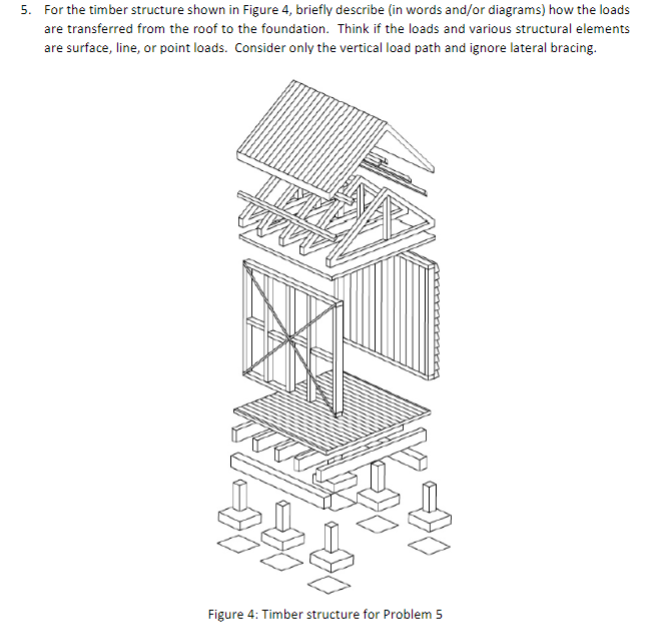 5. For the timber structure shown in Figure 4, briefly describe (in words and/or diagrams) how the loads are transferred from the roof to the foundation. Think if the loads and various structural elements are surface, line, or point loads. Consider only the vertical load path and ignore lateral bracing.

Figure 4: Timber structure for Problem 5