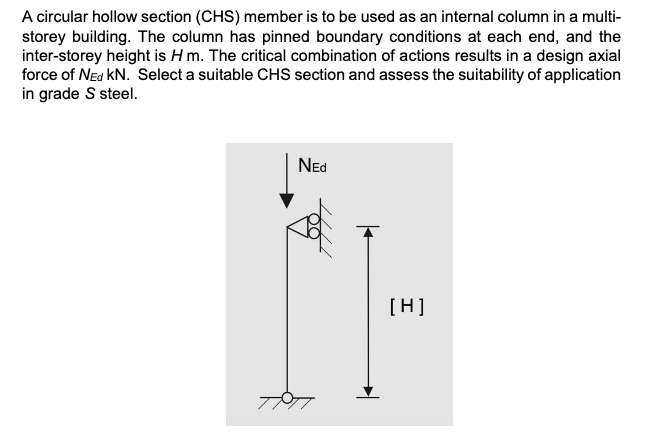 A circular hollow section (CHS) member is to be used as an internal column in a multi-storey building. The column has pinned boundary conditions at each end, and the inter-storey height is $H$ m. The critical combination of actions results in a design axial force of $N_{Ed}$ kN. Select a suitable CHS section and assess the suitability of application in grade $S$ steel.

$N_{Ed}$

[ H ]