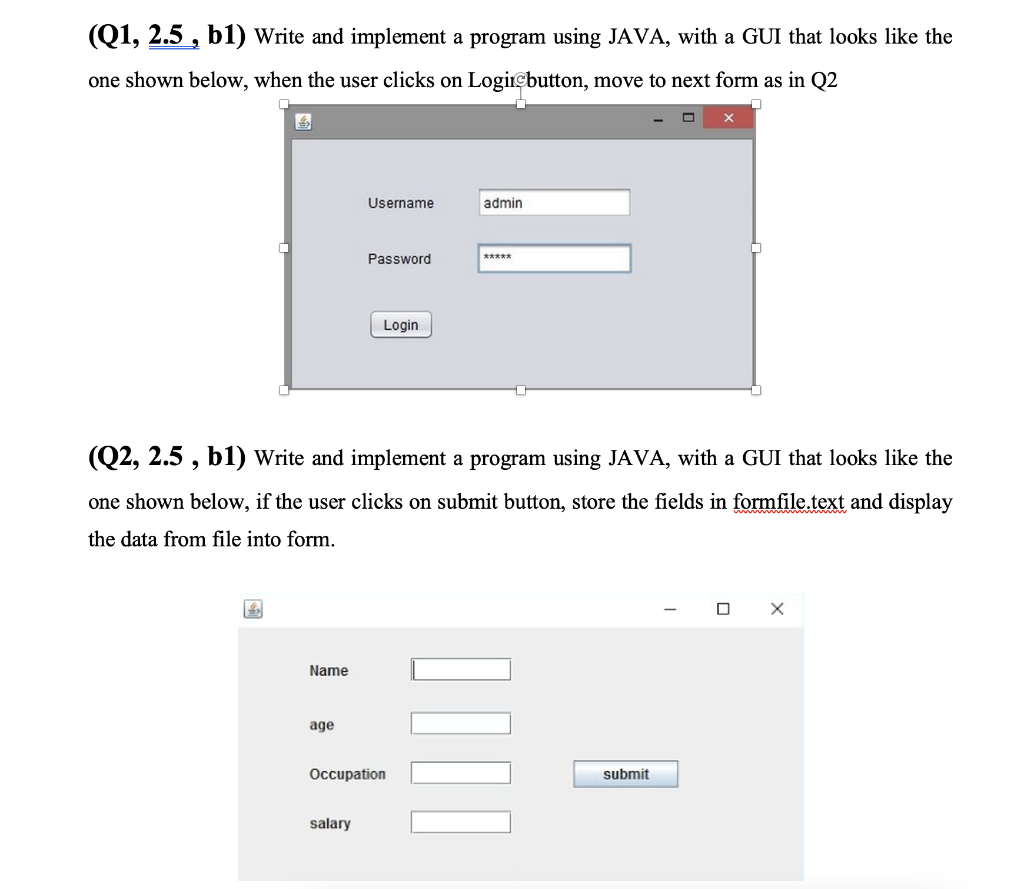 (Q1, 2.5 , b1) Write and implement a program using JAVA, with a GUI that looks like the one shown below, when the user clicks on Login button, move to next form as in Q2

Username admin

Password *****

Login

(Q2, 2.5 , b1) Write and implement a program using JAVA, with a GUI that looks like the one shown below, if the user clicks on submit button, store the fields in formfile.text and display the data from file into form.

Name

age

Occupation

submit

salary