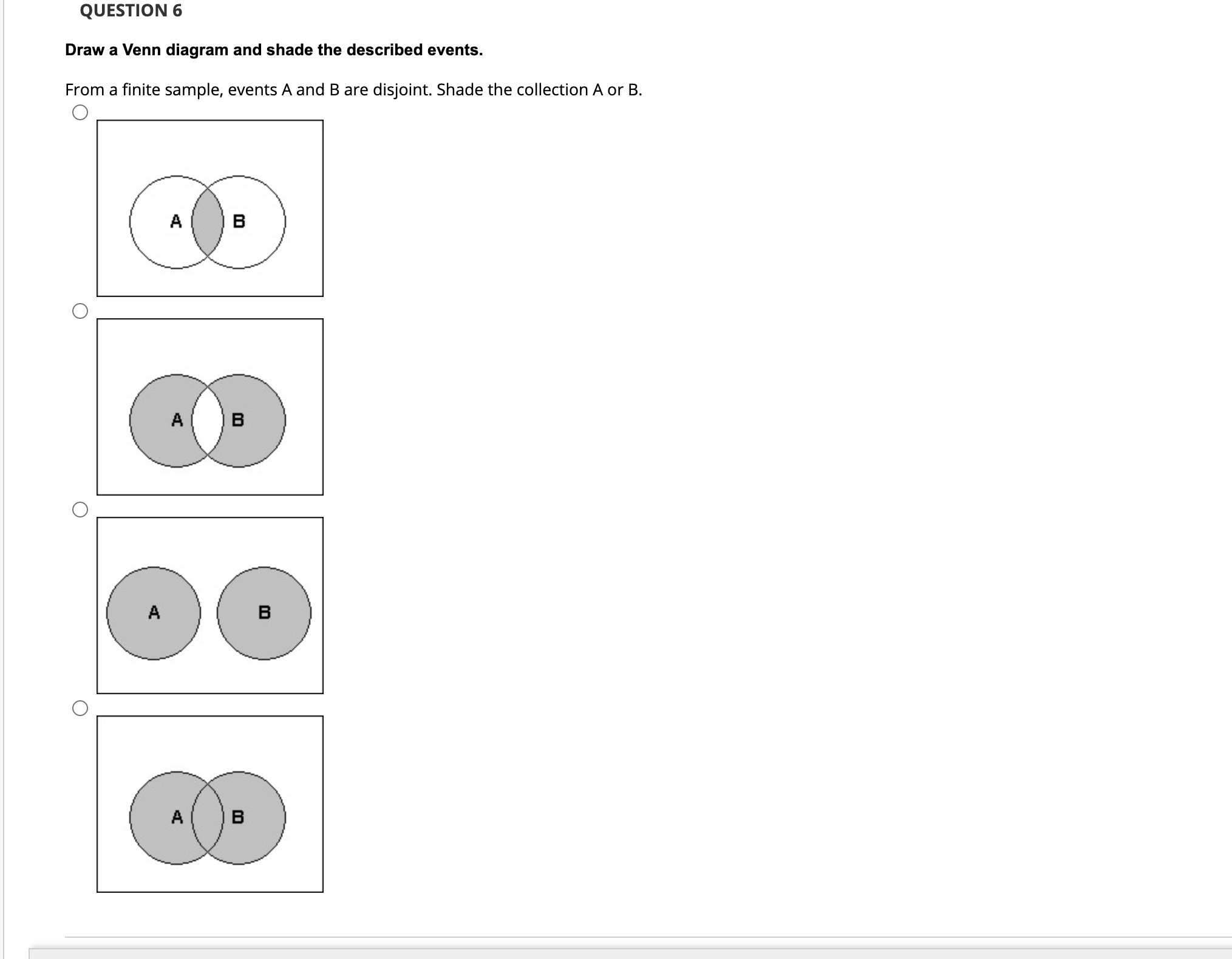 QUESTION 6

Draw a Venn diagram and shade the described events.

From a finite sample, events A and B are disjoint. Shade the collection A or B.

A B

A B

A B

A B