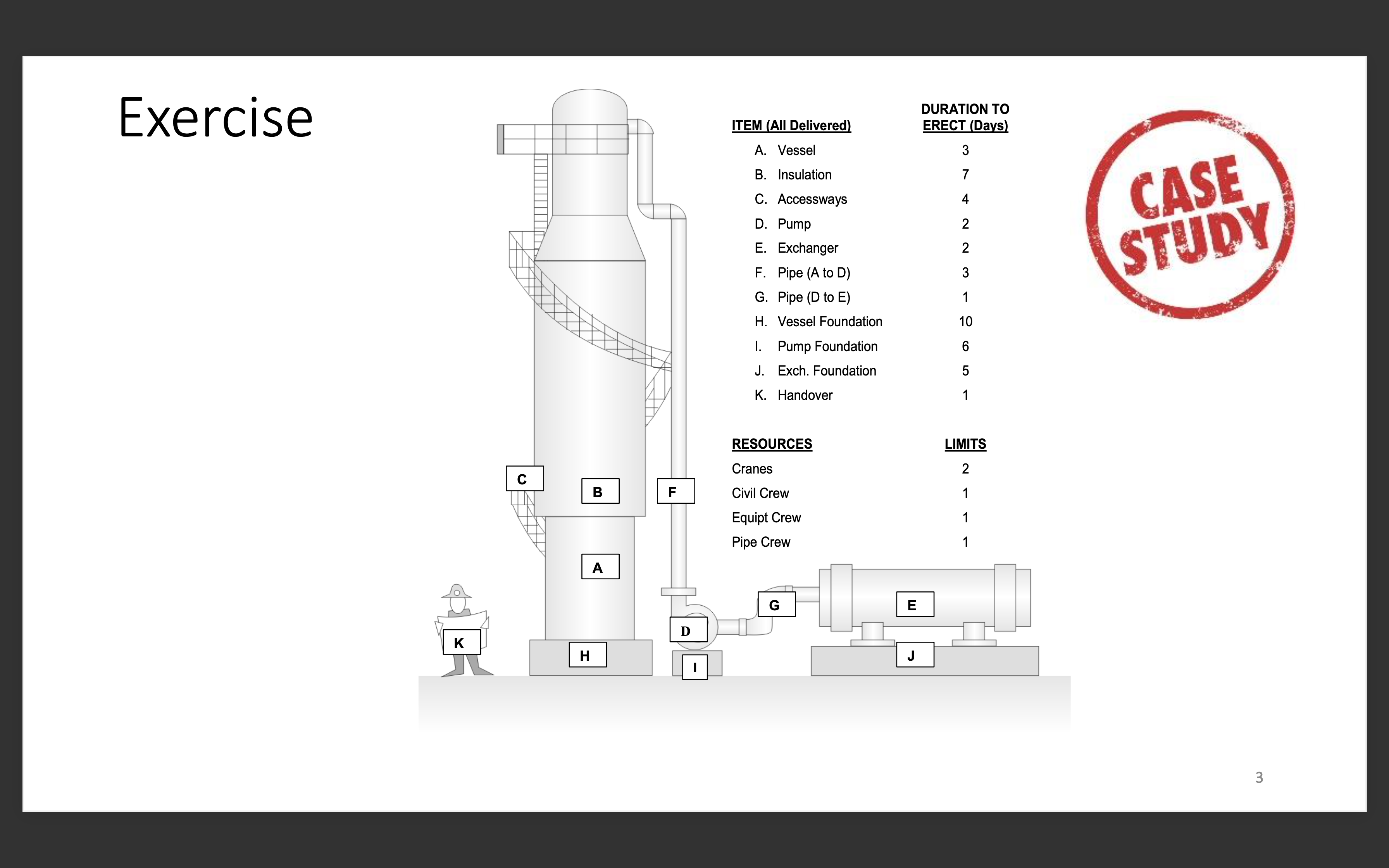 Exercise

C
B
F
A
G
E
D
K
H
I
J

| ITEM (All Delivered) | DURATION TO ERECT (Days) |
|---|---|
| A. Vessel | 3 |
| B. Insulation | 7 |
| C. Accessways | 4 |
| D. Pump | 2 |
| E. Exchanger | 2 |
| F. Pipe (A to D) | 3 |
| G. Pipe (D to E) | 1 |
| H. Vessel Foundation | 10 |
| I. Pump Foundation | 6 |
| J. Exch. Foundation | 5 |
| K. Handover | 1 |

| RESOURCES | LIMITS |
|---|---|
| Cranes | 2 |
| Civil Crew | 1 |
| Equipt Crew | 1 |
| Pipe Crew | 1 |

CASE STUDY

3