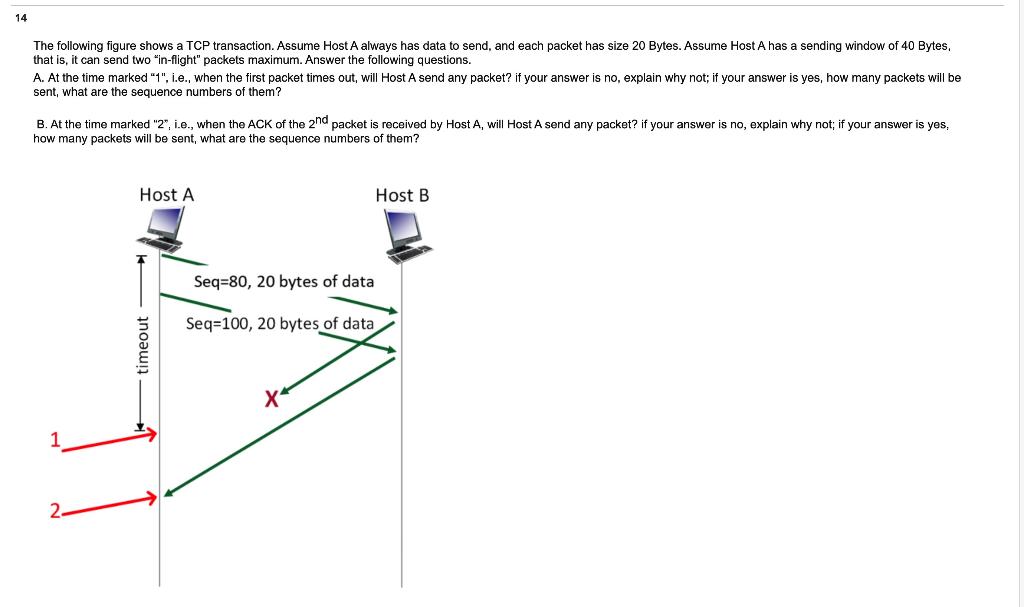 14

The following figure shows a TCP transaction. Assume Host A always has data to send, and each packet has size 20 Bytes. Assume Host A has a sending window of 40 Bytes, that is, it can send two "in-flight" packets maximum. Answer the following questions.
A. At the time marked "1", i.e., when the first packet times out, will Host A send any packet? if your answer is no, explain why not; if your answer is yes, how many packets will be sent, what are the sequence numbers of them?

B. At the time marked "2", i.e., when the ACK of the $2^{nd}$ packet is received by Host A, will Host A send any packet? if your answer is no, explain why not; if your answer is yes, how many packets will be sent, what are the sequence numbers of them?

Host A

Host B

Seq=80, 20 bytes of data

Seq=100, 20 bytes of data

timeout

X

1

2