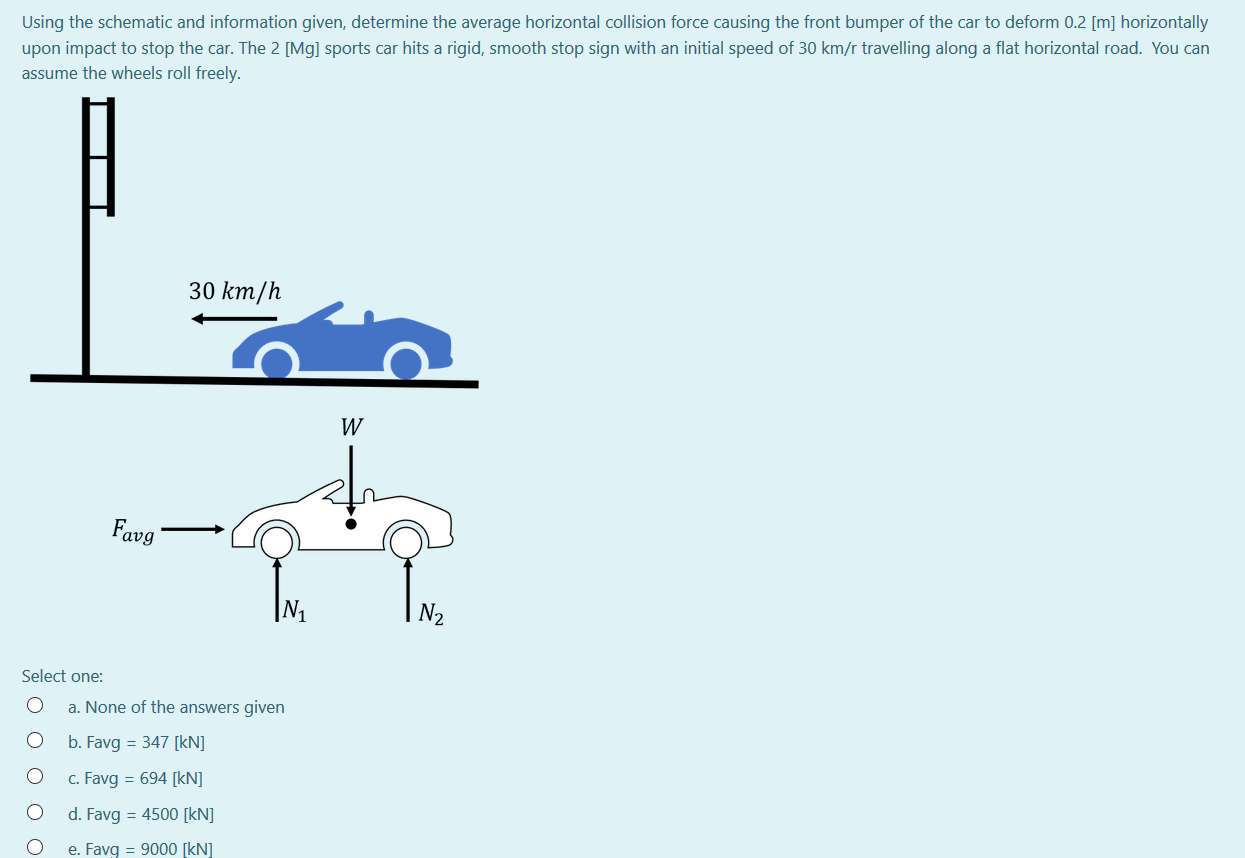 Using the schematic and information given, determine the average horizontal collision force causing the front bumper of the car to deform 0.2 [m] horizontally upon impact to stop the car. The 2 [Mg] sports car hits a rigid, smooth stop sign with an initial speed of 30 km/r travelling along a flat horizontal road. You can assume the wheels roll freely.

$30\ km/h$

$W$

$F_{avg}$

$N_1$

$N_2$

Select one:

a. None of the answers given

b. Favg = 347 [kN]

c. Favg = 694 [kN]

d. Favg = 4500 [kN]

e. Favg = 9000 [kN]