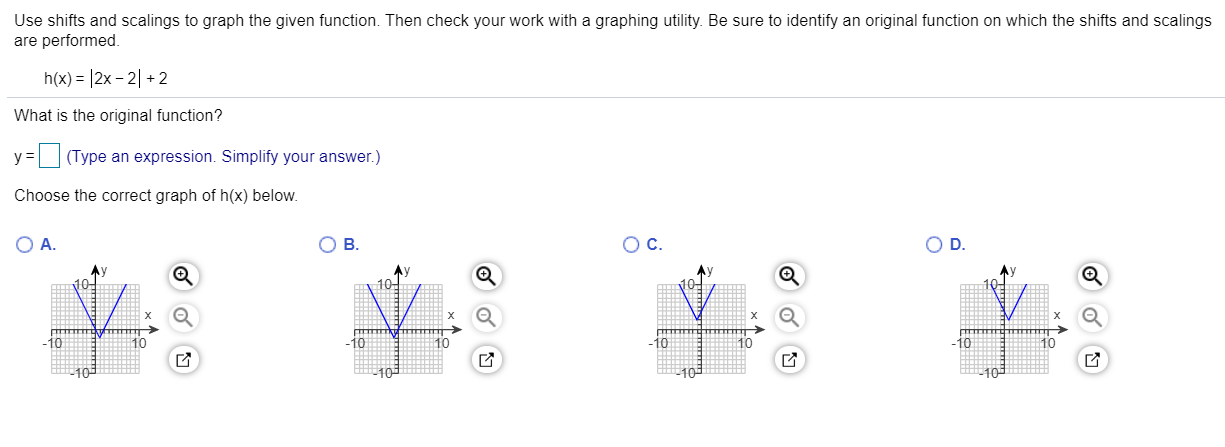 Use shifts and scalings to graph the given function. Then check your work with a graphing utility. Be sure to identify an original function on which the shifts and scalings are performed.

$h(x) = |2x - 2| + 2$

What is the original function?

y = (Type an expression. Simplify your answer.)

Choose the correct graph of h(x) below.

A.
y
10
x
-10
10
-10

B.
y
10
x
-10
10
-10

C.
y
10
x
-10
10
-10

D.
y
10
x
-10
10
-10