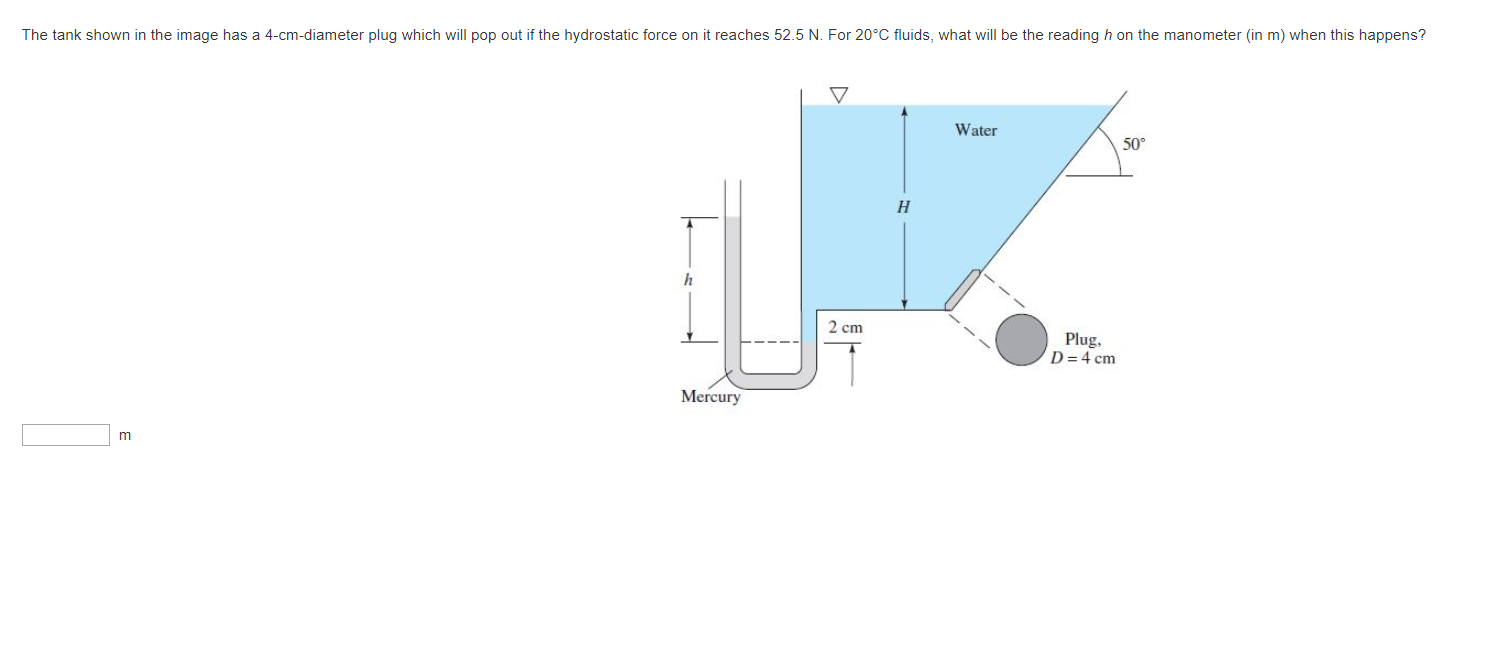 The tank shown in the image has a 4-cm-diameter plug which will pop out if the hydrostatic force on it reaches 52.5 N. For 20°C fluids, what will be the reading $h$ on the manometer (in m) when this happens?

Water

50°

$H$

$h$

2 cm

Plug, $D = 4$ cm

Mercury

m