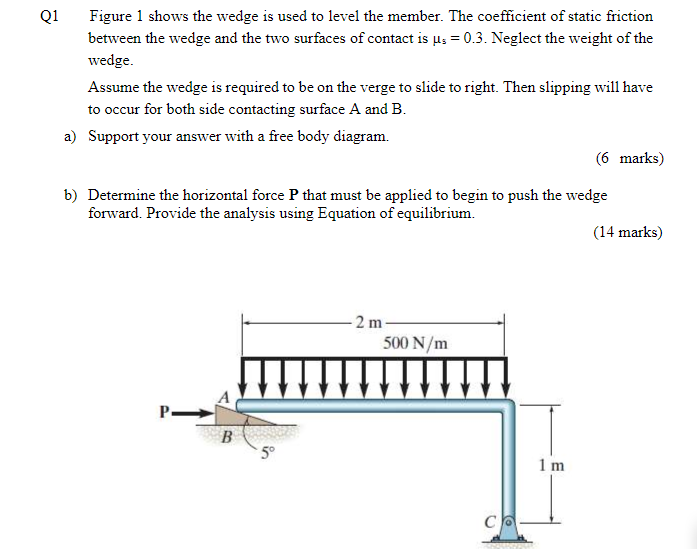 Q1 Figure 1 shows the wedge is used to level the member. The coefficient of static friction between the wedge and the two surfaces of contact is $\mu_s = 0.3$. Neglect the weight of the wedge.

Assume the wedge is required to be on the verge to slide to right. Then slipping will have to occur for both side contacting surface A and B.

a) Support your answer with a free body diagram.

(6 marks)

b) Determine the horizontal force **P** that must be applied to begin to push the wedge forward. Provide the analysis using Equation of equilibrium.

(14 marks)

2 m
500 N/m
A
P
B
5°
1 m
C