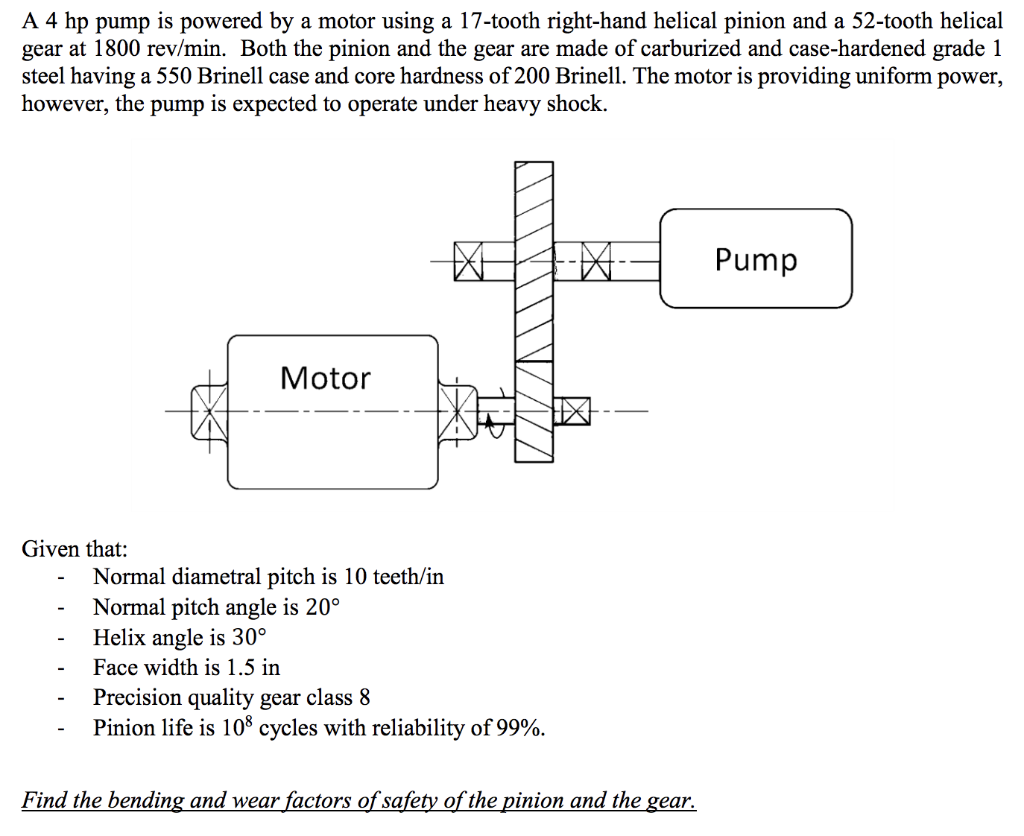 A 4 hp pump is powered by a motor using a 17-tooth right-hand helical pinion and a 52-tooth helical gear at 1800 rev/min. Both the pinion and the gear are made of carburized and case-hardened grade 1 steel having a 550 Brinell case and core hardness of 200 Brinell. The motor is providing uniform power, however, the pump is expected to operate under heavy shock.

Pump

Motor

Given that:
- Normal diametral pitch is 10 teeth/in
- Normal pitch angle is 20°
- Helix angle is 30°
- Face width is 1.5 in
- Precision quality gear class 8
- Pinion life is $10^8$ cycles with reliability of 99%.

Find the bending and wear factors of safety of the pinion and the gear.