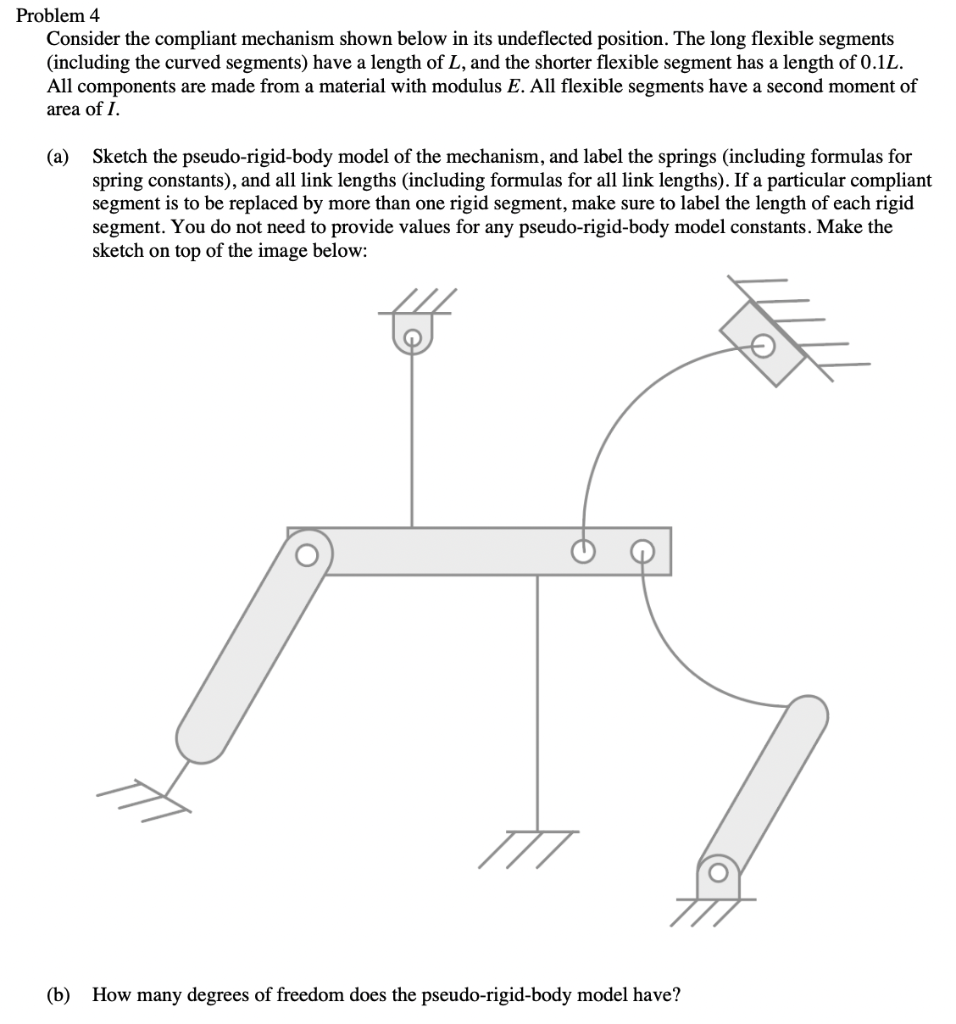 Problem 4

Consider the compliant mechanism shown below in its undeflected position. The long flexible segments (including the curved segments) have a length of $L$, and the shorter flexible segment has a length of $0.1L$. All components are made from a material with modulus $E$. All flexible segments have a second moment of area of $I$.

(a) Sketch the pseudo-rigid-body model of the mechanism, and label the springs (including formulas for spring constants), and all link lengths (including formulas for all link lengths). If a particular compliant segment is to be replaced by more than one rigid segment, make sure to label the length of each rigid segment. You do not need to provide values for any pseudo-rigid-body model constants. Make the sketch on top of the image below:

(b) How many degrees of freedom does the pseudo-rigid-body model have?