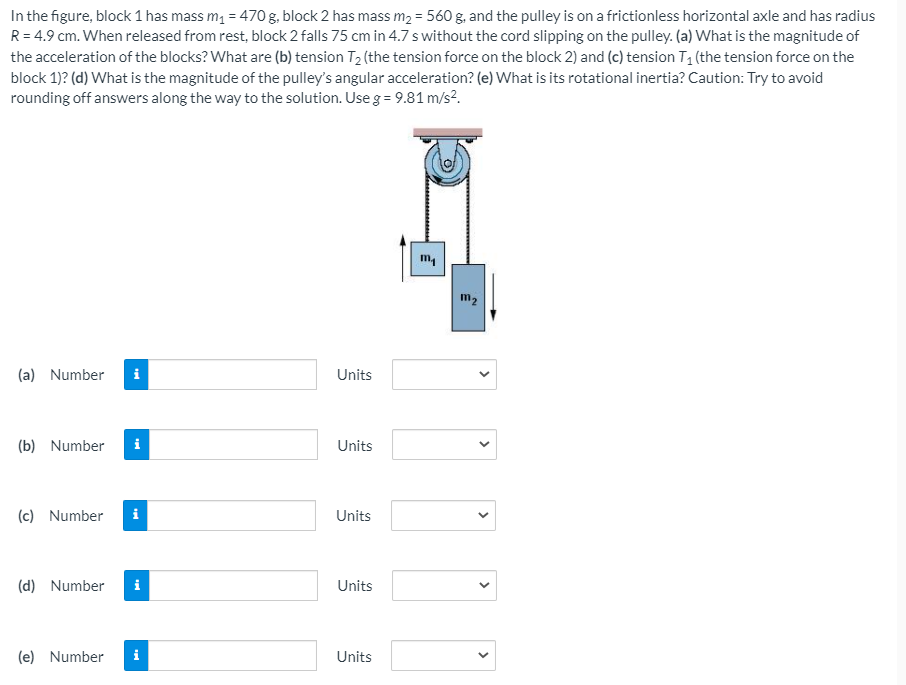 In the figure, block 1 has mass $m_1$ = 470 g, block 2 has mass $m_2$ = 560 g, and the pulley is on a frictionless horizontal axle and has radius $R$ = 4.9 cm. When released from rest, block 2 falls 75 cm in 4.7 s without the cord slipping on the pulley. (a) What is the magnitude of the acceleration of the blocks? What are (b) tension $T_2$ (the tension force on the block 2) and (c) tension $T_1$ (the tension force on the block 1)? (d) What is the magnitude of the pulley's angular acceleration? (e) What is its rotational inertia? Caution: Try to avoid rounding off answers along the way to the solution. Use $g$ = 9.81 m/s$^2$.

$m_1$

$m_2$

(a) Number i Units

(b) Number i Units

(c) Number i Units

(d) Number i Units

(e) Number i Units