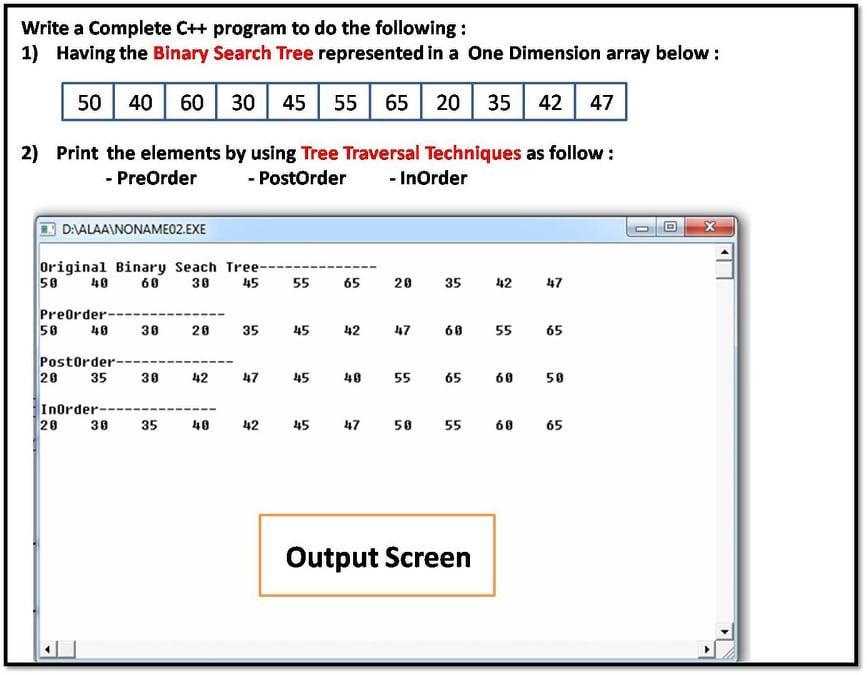 Write a Complete C++ program to do the following :

1) Having the Binary Search Tree represented in a One Dimension array below :

| 50 | 40 | 60 | 30 | 45 | 55 | 65 | 20 | 35 | 42 | 47 |
|---|---|---|---|---|---|---|---|---|---|---|

2) Print the elements by using Tree Traversal Techniques as follow :
- PreOrder - PostOrder - InOrder

D:\ALAA\NONAME02.EXE

Original Binary Seach Tree--------------
50 40 60 30 45 55 65 20 35 42 47

PreOrder--------------
50 40 30 20 35 45 42 47 60 55 65

PostOrder--------------
20 35 30 42 47 45 40 55 65 60 50

InOrder--------------
20 30 35 40 42 45 47 50 55 60 65

Output Screen