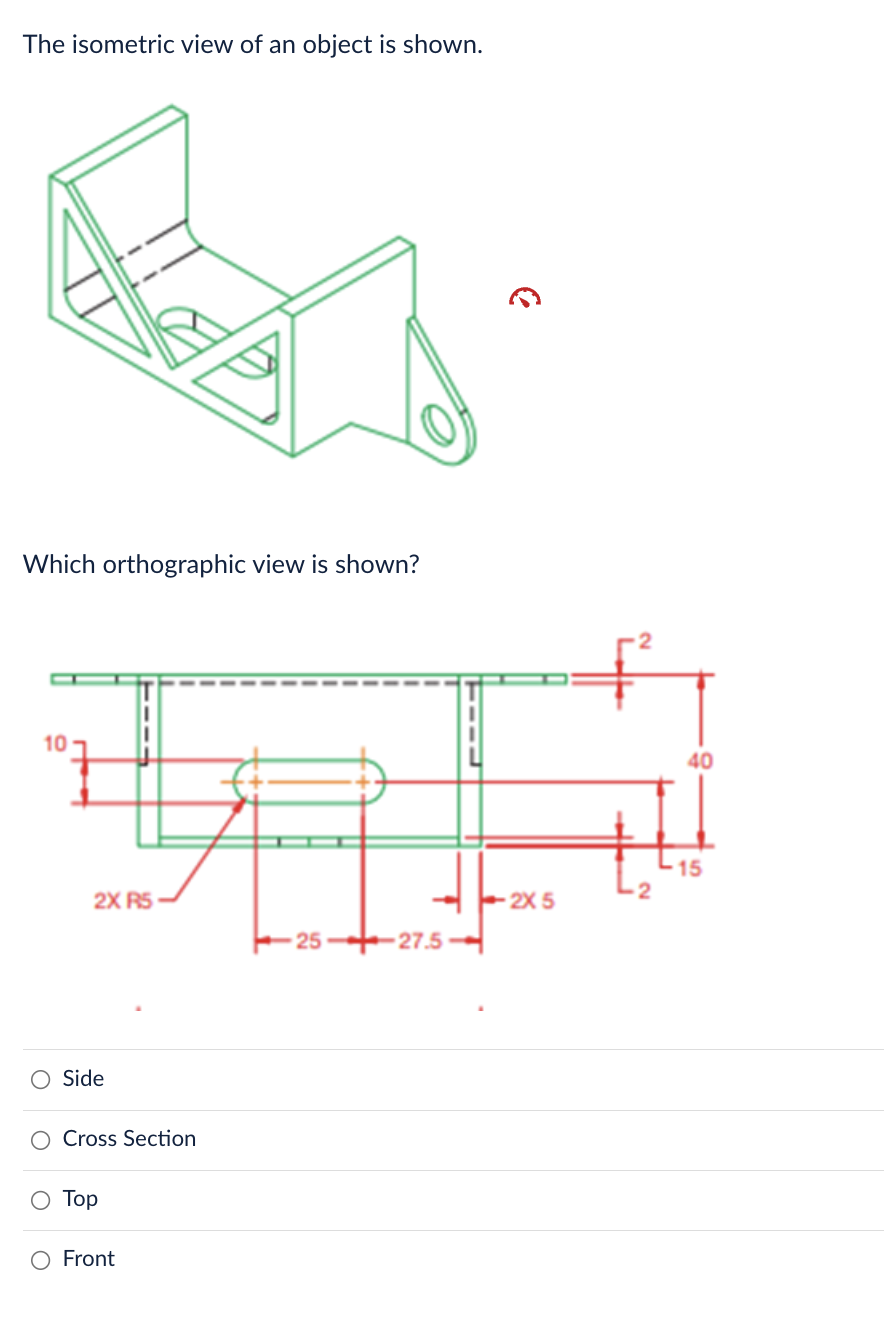 The isometric view of an object is shown.

Which orthographic view is shown?

2
10
40
15
2
2X R5
2X 5
25
27.5

Side

Cross Section

Top

Front