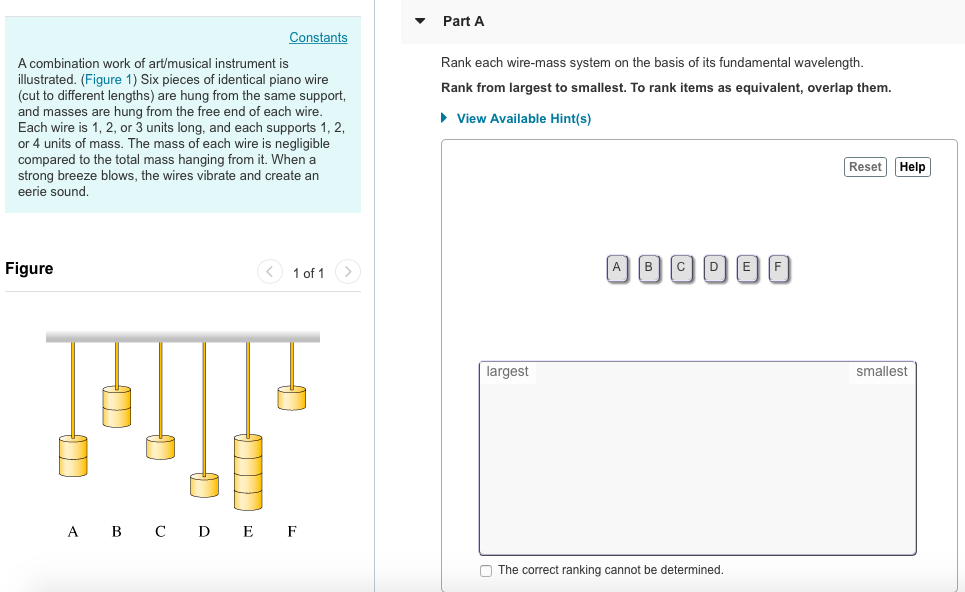 Constants

A combination work of art/musical instrument is illustrated. (Figure 1) Six pieces of identical piano wire (cut to different lengths) are hung from the same support, and masses are hung from the free end of each wire. Each wire is 1, 2, or 3 units long, and each supports 1, 2, or 4 units of mass. The mass of each wire is negligible compared to the total mass hanging from it. When a strong breeze blows, the wires vibrate and create an eerie sound.

Figure

1 of 1

A B C D E F

Part A

Rank each wire-mass system on the basis of its fundamental wavelength.

Rank from largest to smallest. To rank items as equivalent, overlap them.

View Available Hint(s)

Reset Help

A B C D E F

largest

smallest

The correct ranking cannot be determined.