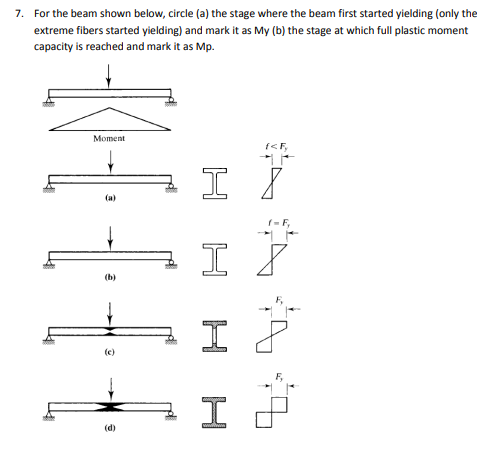 7. For the beam shown below, circle (a) the stage where the beam first started yielding (only the extreme fibers started yielding) and mark it as My (b) the stage at which full plastic moment capacity is reached and mark it as Mp.

Moment

$f < F_y$

(a)

$f = F_y$

(b)

$F_y$

(c)

$F_y$

(d)