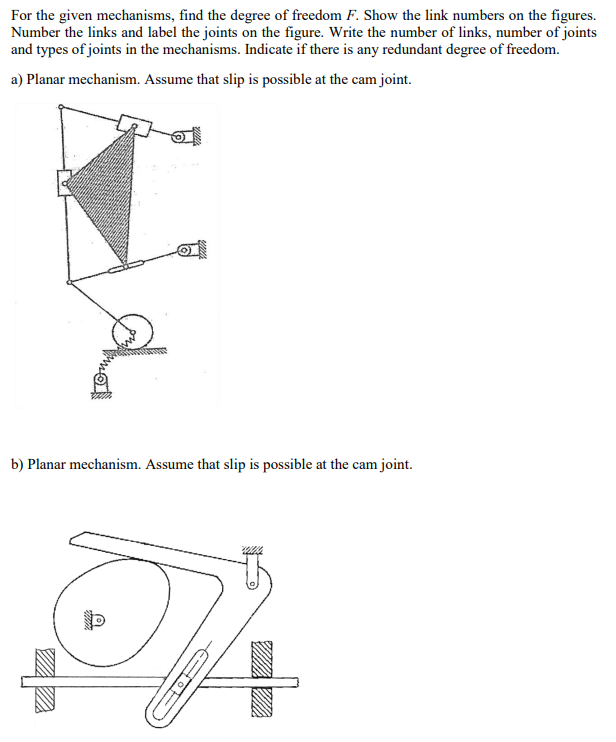 For the given mechanisms, find the degree of freedom $F$. Show the link numbers on the figures. Number the links and label the joints on the figure. Write the number of links, number of joints and types of joints in the mechanisms. Indicate if there is any redundant degree of freedom.

a) Planar mechanism. Assume that slip is possible at the cam joint.

b) Planar mechanism. Assume that slip is possible at the cam joint.