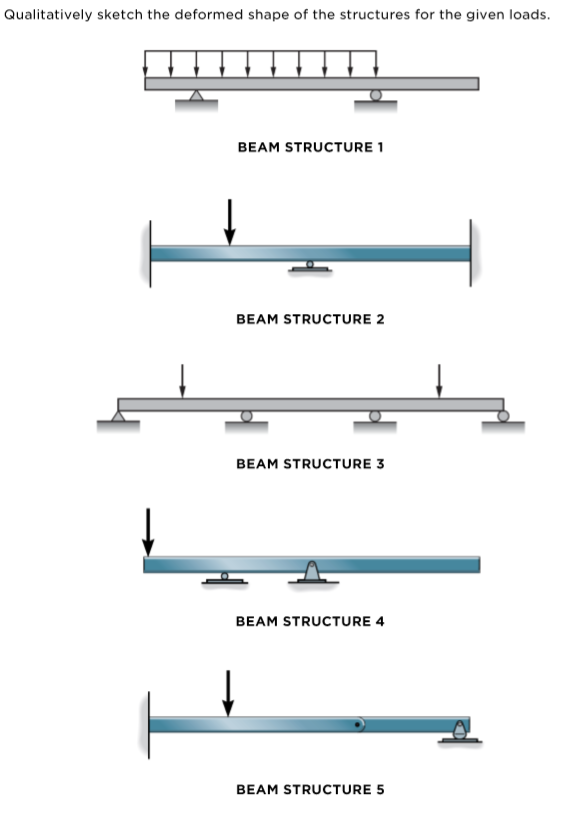 Qualitatively sketch the deformed shape of the structures for the given loads.

BEAM STRUCTURE 1

BEAM STRUCTURE 2

BEAM STRUCTURE 3

BEAM STRUCTURE 4

BEAM STRUCTURE 5