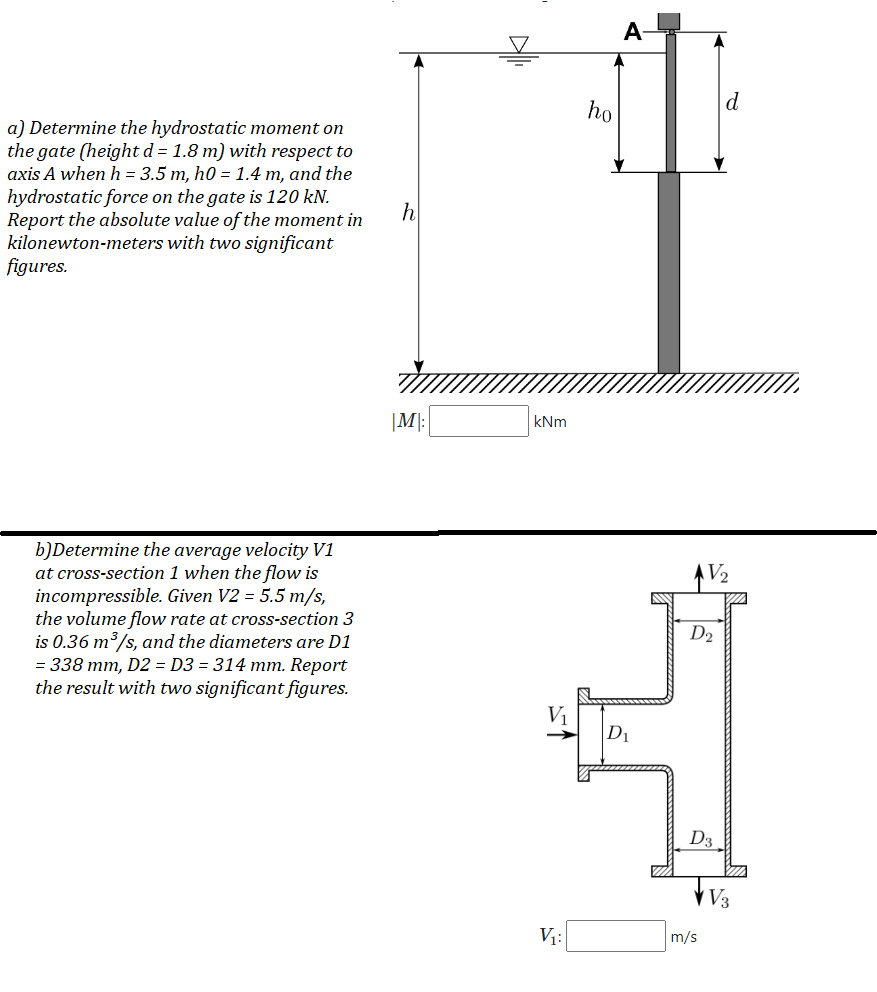 a) Determine the hydrostatic moment on the gate (height d = 1.8 m) with respect to axis A when h = 3.5 m, h0 = 1.4 m, and the hydrostatic force on the gate is 120 kN. Report the absolute value of the moment in kilonewton-meters with two significant figures.

A

$h_0$

$d$

$h$

$|M|$: kNm

b)Determine the average velocity V1 at cross-section 1 when the flow is incompressible. Given V2 = 5.5 m/s, the volume flow rate at cross-section 3 is 0.36 m³/s, and the diameters are D1 = 338 mm, D2 = D3 = 314 mm. Report the result with two significant figures.

$V_2$

$D_2$

$V_1$

$D_1$

$D_3$

$V_3$

$V_1$: m/s