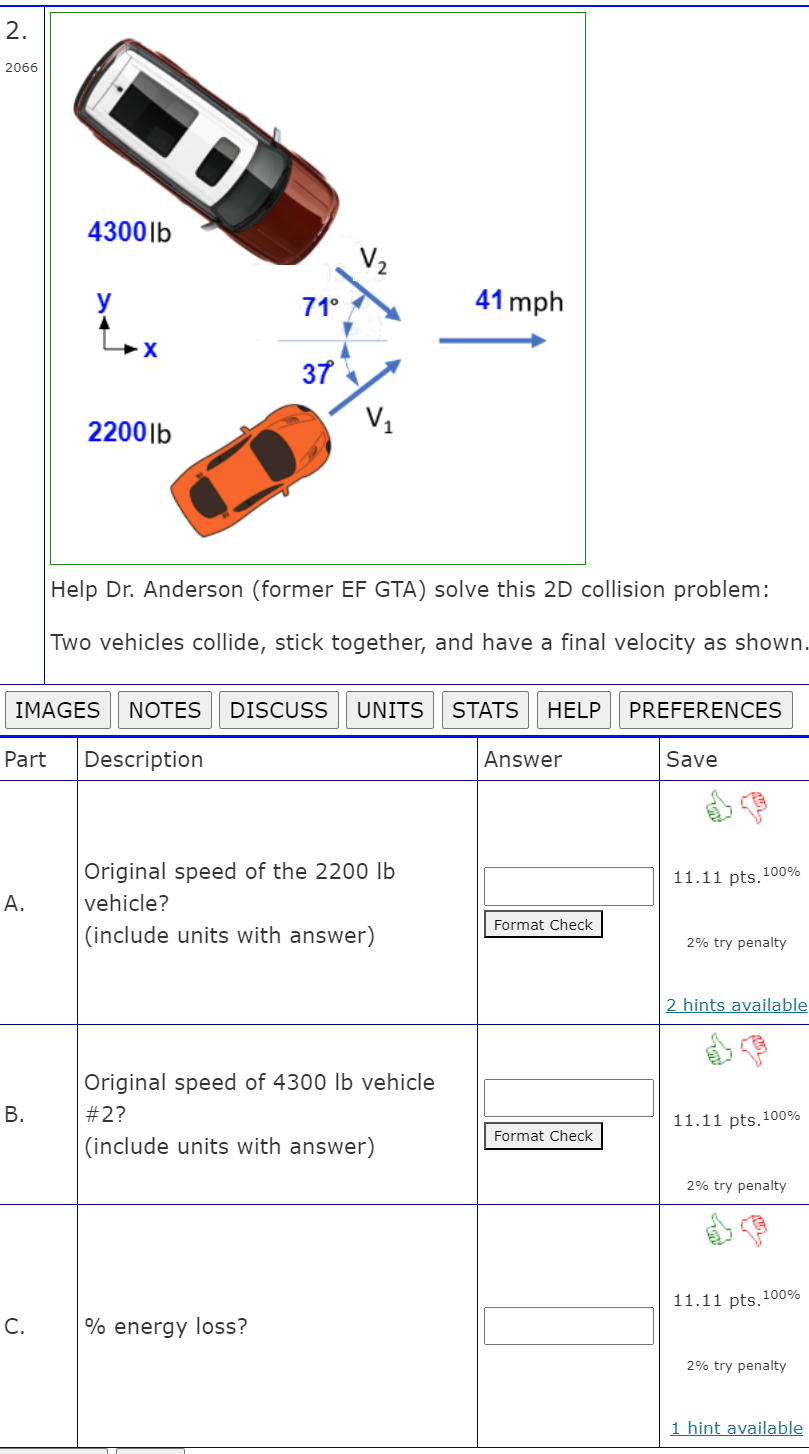 2.
2066

4300 lb
$V_2$
y
x
71°
41 mph
37°
$V_1$
2200 lb

Help Dr. Anderson (former EF GTA) solve this 2D collision problem:

Two vehicles collide, stick together, and have a final velocity as shown.

IMAGES NOTES DISCUSS UNITS STATS HELP PREFERENCES

| Part | Description | Answer | Save |
|---|---|---|---|
| A. | Original speed of the 2200 lb vehicle? (include units with answer) | Format Check | 11.11 pts.$^{100\%}$ 2% try penalty 2 hints available |
| B. | Original speed of 4300 lb vehicle #2? (include units with answer) | Format Check | 11.11 pts.$^{100\%}$ 2% try penalty |
| C. | % energy loss? | | 11.11 pts.$^{100\%}$ 2% try penalty 1 hint available |