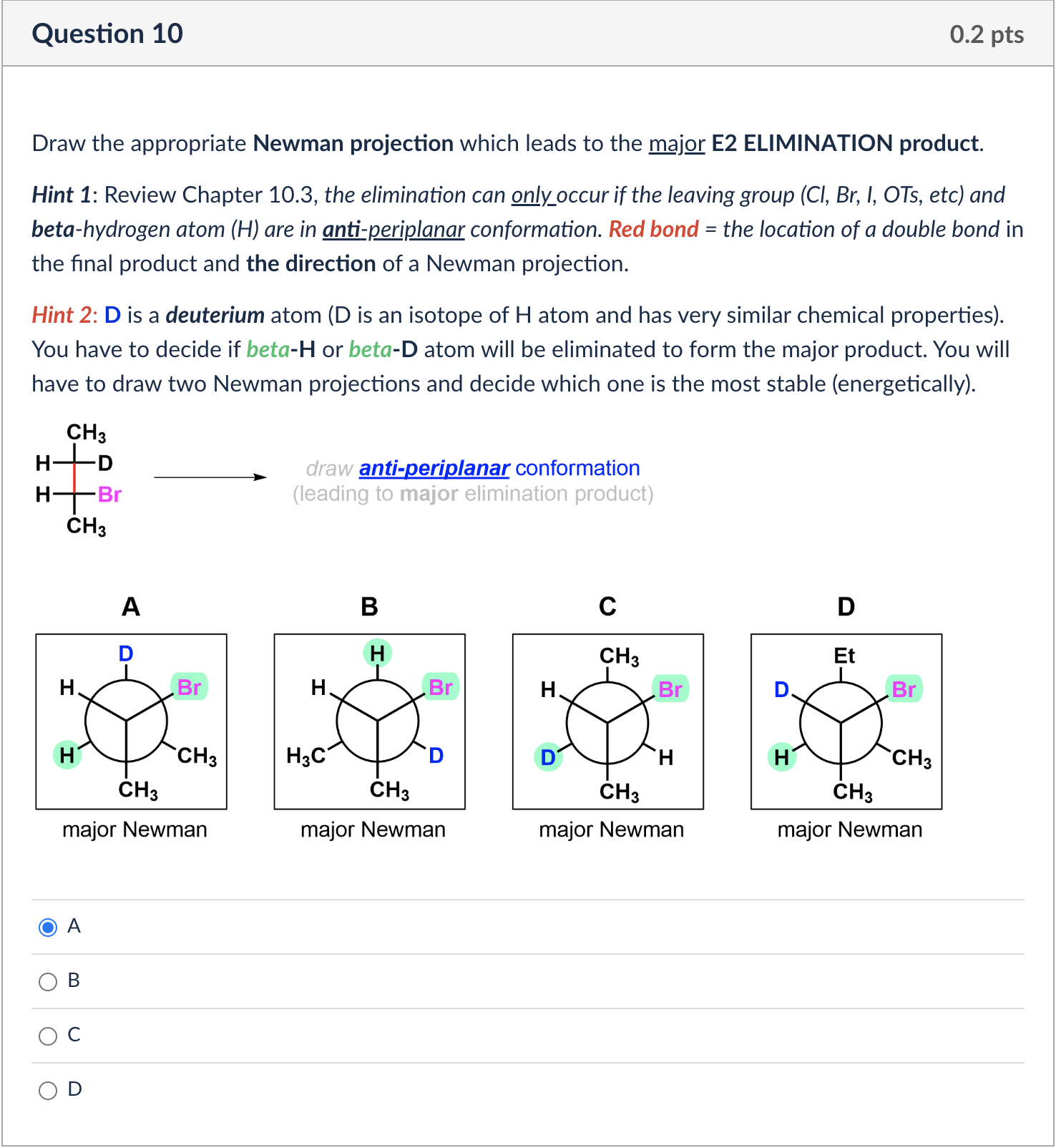 Question 10

0.2 pts

Draw the appropriate Newman projection which leads to the major E2 ELIMINATION product.

Hint 1: Review Chapter 10.3, the elimination can only occur if the leaving group (Cl, Br, I, OTs, etc) and beta-hydrogen atom (H) are in anti-periplanar conformation. Red bond = the location of a double bond in the final product and the direction of a Newman projection.

Hint 2: D is a deuterium atom (D is an isotope of H atom and has very similar chemical properties). You have to decide if beta-H or beta-D atom will be eliminated to form the major product. You will have to draw two Newman projections and decide which one is the most stable (energetically).

$CH_3$
H D
H Br
$CH_3$

draw anti-periplanar conformation
(leading to major elimination product)

A

D
H Br
H $CH_3$
$CH_3$

major Newman

B

H
H Br
$H_3C$ D
$CH_3$

major Newman

C

$CH_3$
H Br
D H
$CH_3$

major Newman

D

Et
D Br
H $CH_3$
$CH_3$

major Newman

A

B

C

D