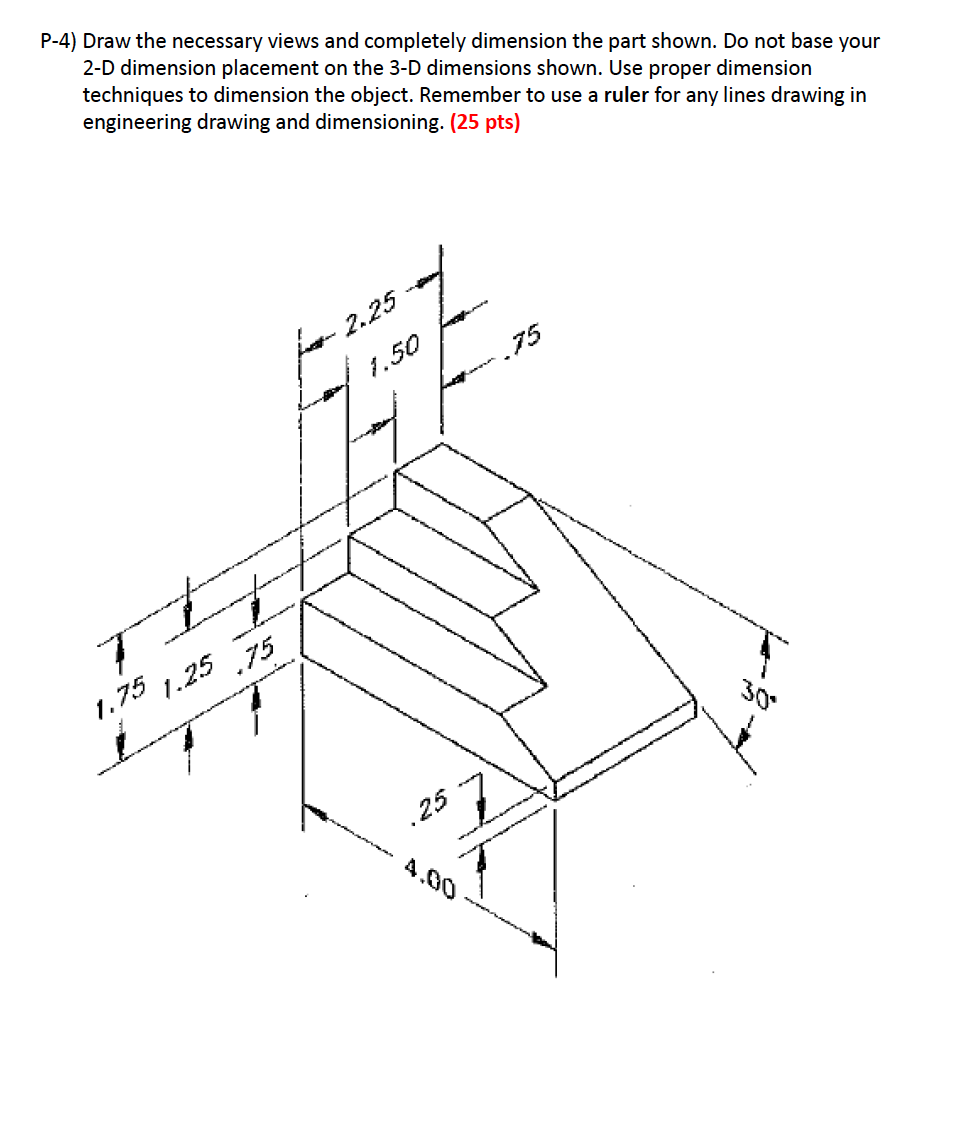 P-4) Draw the necessary views and completely dimension the part shown. Do not base your 2-D dimension placement on the 3-D dimensions shown. Use proper dimension techniques to dimension the object. Remember to use a ruler for any lines drawing in engineering drawing and dimensioning. (25 pts)

2.25
1.50
.75
1.75
1.25
.75
30°
.25
4.00