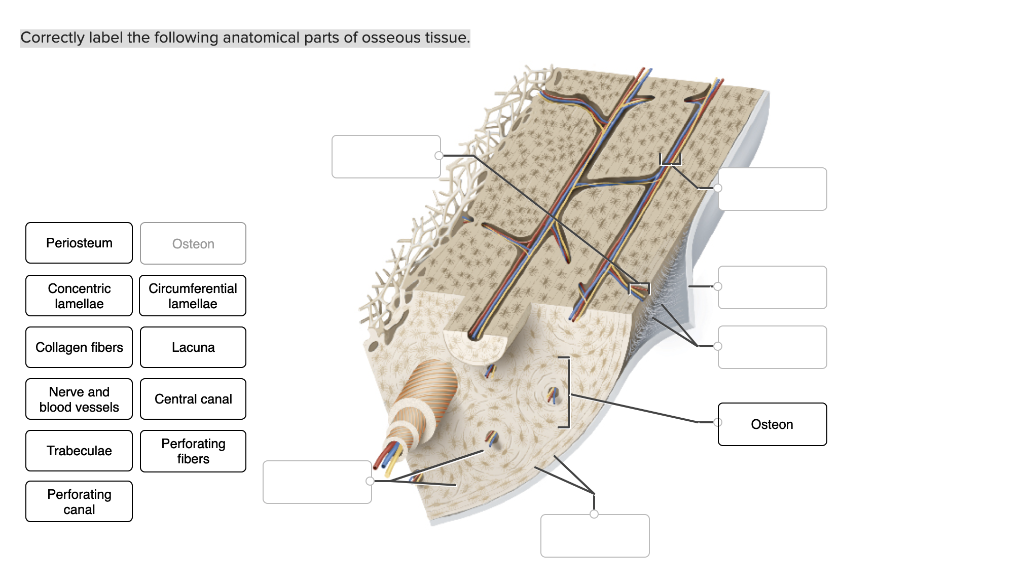 Correctly label the following anatomical parts of osseous tissue.

Periosteum
Osteon
Concentric lamellae
Circumferential lamellae
Collagen fibers
Lacuna
Nerve and blood vessels
Central canal
Trabeculae
Perforating fibers
Perforating canal

Osteon