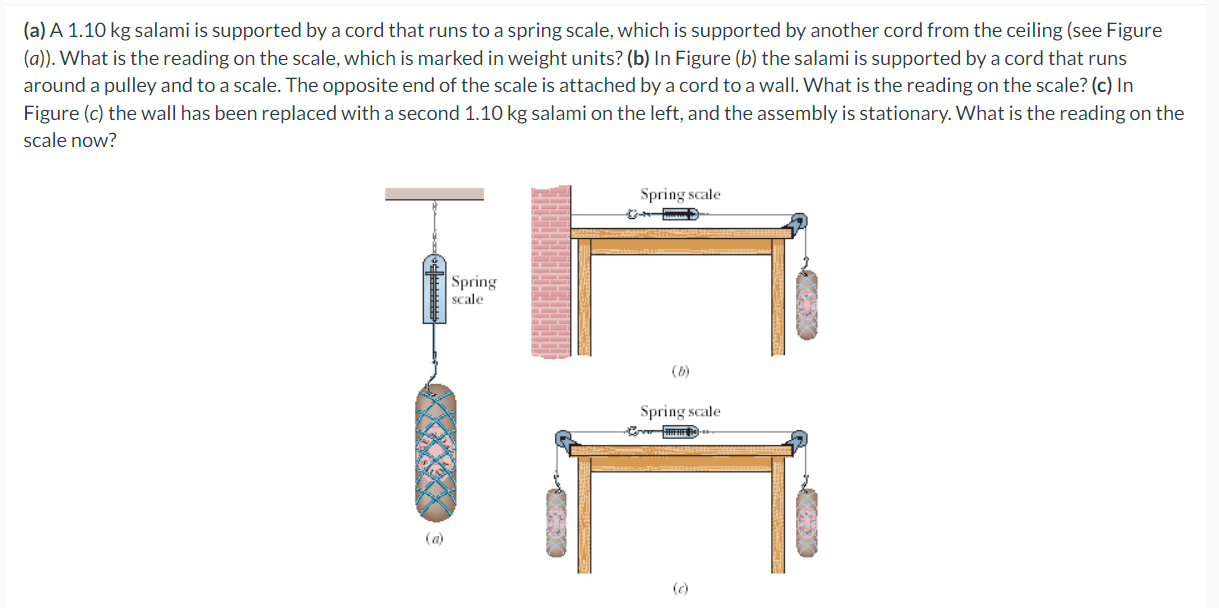 (a) A 1.10 kg salami is supported by a cord that runs to a spring scale, which is supported by another cord from the ceiling (see Figure (a)). What is the reading on the scale, which is marked in weight units? (b) In Figure (b) the salami is supported by a cord that runs around a pulley and to a scale. The opposite end of the scale is attached by a cord to a wall. What is the reading on the scale? (c) In Figure (c) the wall has been replaced with a second 1.10 kg salami on the left, and the assembly is stationary. What is the reading on the scale now?

Spring scale

(a)

Spring scale

(b)

Spring scale

(c)