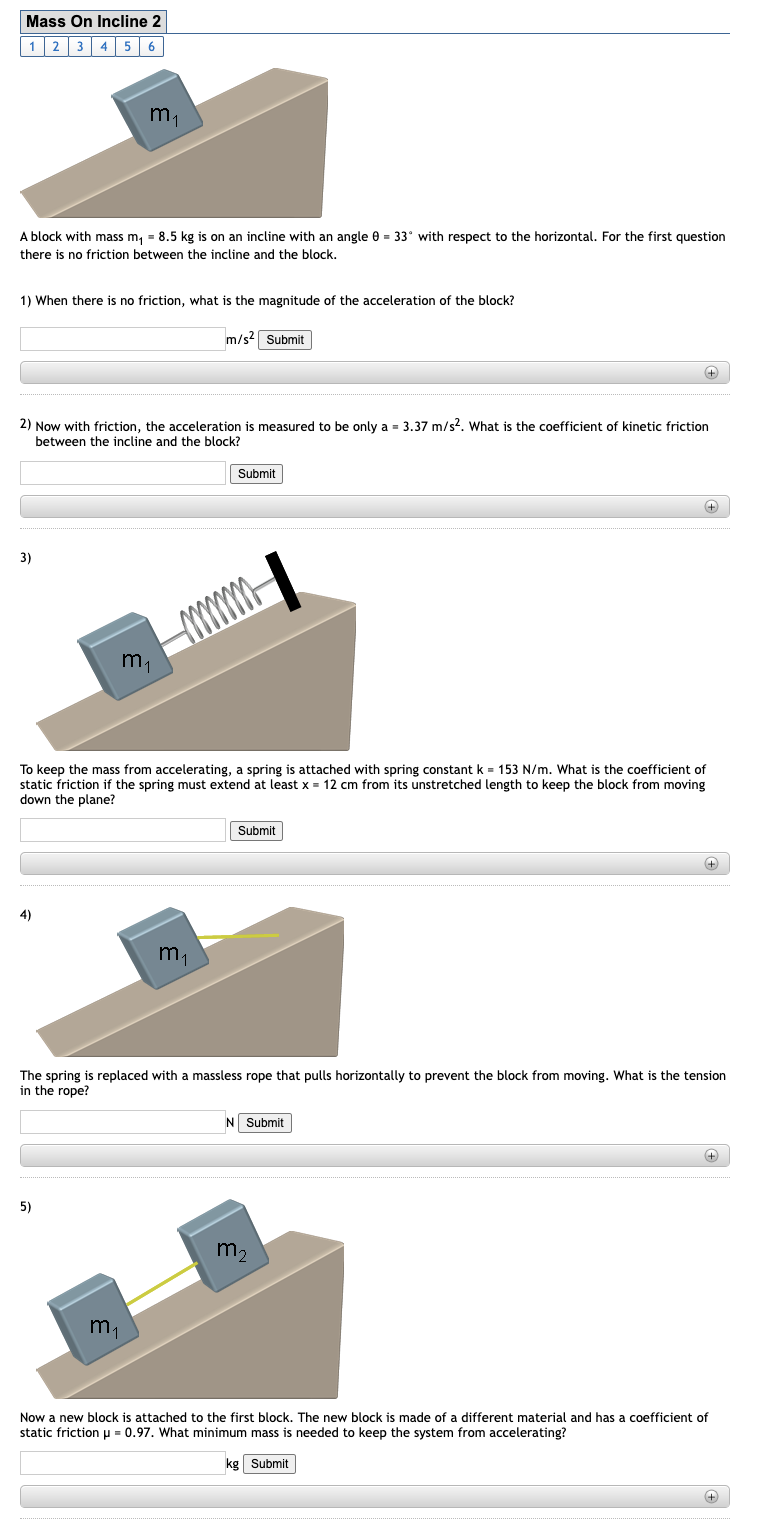 Mass On Incline 2

1 2 3 4 5 6

$m_1$

A block with mass $m_1$ = 8.5 kg is on an incline with an angle θ = 33° with respect to the horizontal. For the first question there is no friction between the incline and the block.

1) When there is no friction, what is the magnitude of the acceleration of the block?

$m/s^2$ Submit

2) Now with friction, the acceleration is measured to be only a = 3.37 $m/s^2$. What is the coefficient of kinetic friction between the incline and the block?

Submit

3)

$m_1$

To keep the mass from accelerating, a spring is attached with spring constant k = 153 N/m. What is the coefficient of static friction if the spring must extend at least x = 12 cm from its unstretched length to keep the block from moving down the plane?

Submit

4)

$m_1$

The spring is replaced with a massless rope that pulls horizontally to prevent the block from moving. What is the tension in the rope?

N Submit

5)

$m_2$

$m_1$

Now a new block is attached to the first block. The new block is made of a different material and has a coefficient of static friction μ = 0.97. What minimum mass is needed to keep the system from accelerating?

kg Submit