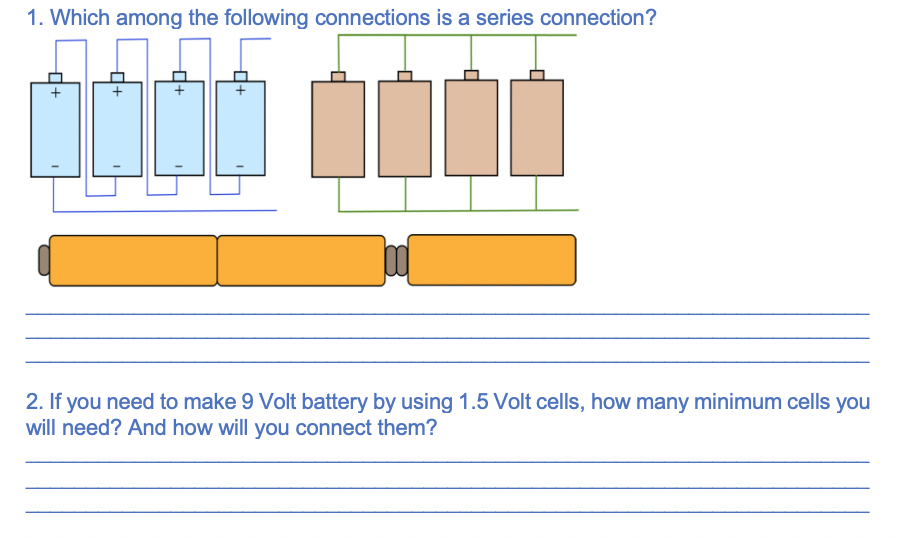 1. Which among the following connections is a series connection?

+ + + +
- - - -

2. If you need to make 9 Volt battery by using 1.5 Volt cells, how many minimum cells you will need? And how will you connect them?