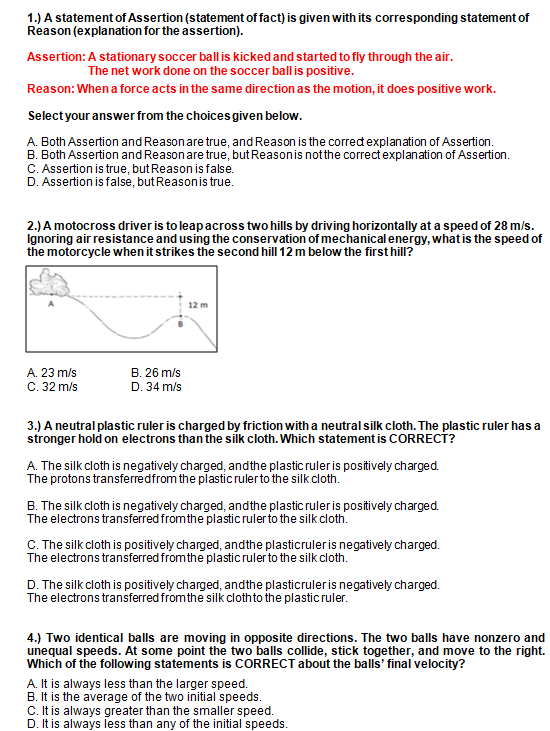 1.) A statement of Assertion (statement of fact) is given with its corresponding statement of Reason (explanation for the assertion).

Assertion: A stationary soccer ball is kicked and started to fly through the air.
The net work done on the soccer ball is positive.
Reason: When a force acts in the same direction as the motion, it does positive work.

Select your answer from the choices given below.

A. Both Assertion and Reason are true, and Reason is the correct explanation of Assertion.
B. Both Assertion and Reason are true, but Reason is not the correct explanation of Assertion.
C. Assertion is true, but Reason is false.
D. Assertion is false, but Reason is true.

2.) A motocross driver is to leap across two hills by driving horizontally at a speed of 28 m/s. Ignoring air resistance and using the conservation of mechanical energy, what is the speed of the motorcycle when it strikes the second hill 12 m below the first hill?

A
12 m
B

A. 23 m/s
B. 26 m/s
C. 32 m/s
D. 34 m/s

3.) A neutral plastic ruler is charged by friction with a neutral silk cloth. The plastic ruler has a stronger hold on electrons than the silk cloth. Which statement is CORRECT?

A. The silk cloth is negatively charged, and the plastic ruler is positively charged.
The protons transferred from the plastic ruler to the silk cloth.

B. The silk cloth is negatively charged, and the plastic ruler is positively charged.
The electrons transferred from the plastic ruler to the silk cloth.

C. The silk cloth is positively charged, and the plastic ruler is negatively charged.
The electrons transferred from the plastic ruler to the silk cloth.

D. The silk cloth is positively charged, and the plastic ruler is negatively charged.
The electrons transferred from the silk cloth to the plastic ruler.

4.) Two identical balls are moving in opposite directions. The two balls have nonzero and unequal speeds. At some point the two balls collide, stick together, and move to the right. Which of the following statements is CORRECT about the balls' final velocity?

A. It is always less than the larger speed.
B. It is the average of the two initial speeds.
C. It is always greater than the smaller speed.
D. It is always less than any of the initial speeds.