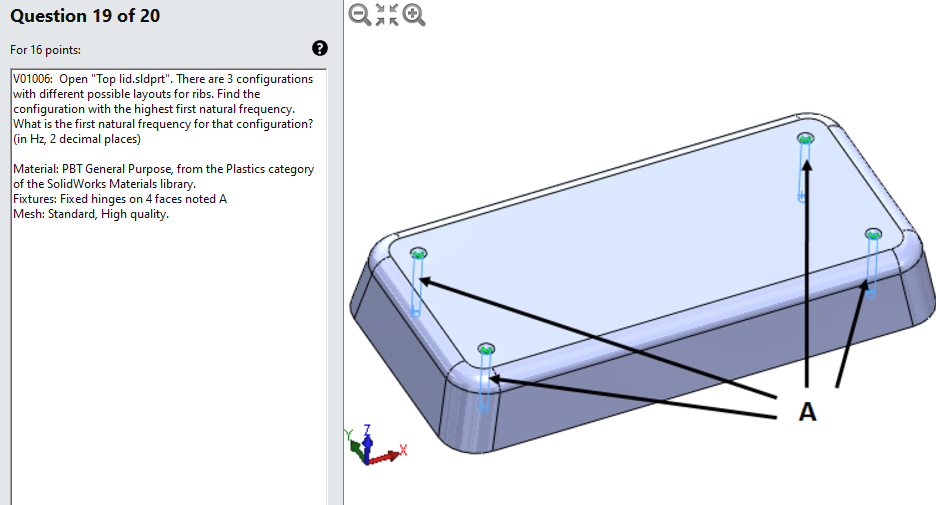 Question 19 of 20

For 16 points:

V01006: Open "Top lid.sldprt". There are 3 configurations with different possible layouts for ribs. Find the configuration with the highest first natural frequency. What is the first natural frequency for that configuration? (in Hz, 2 decimal places)

Material: PBT General Purpose, from the Plastics category of the SolidWorks Materials library.
Fixtures: Fixed hinges on 4 faces noted A
Mesh: Standard, High quality.

A

Y
Z
X