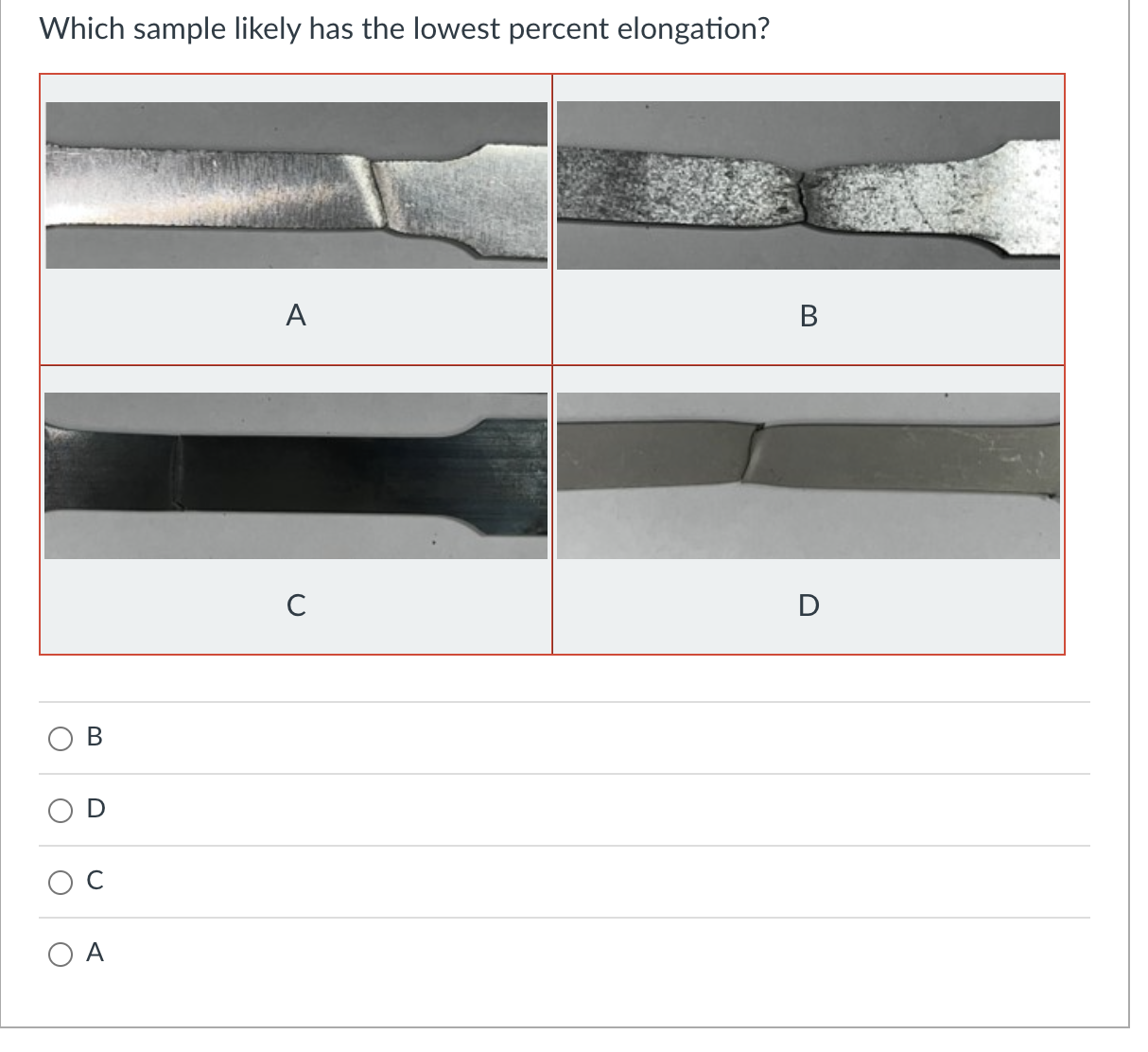 Which sample likely has the lowest percent elongation?

| A | B |
|---|---|
| C | D |

B

D

C

A